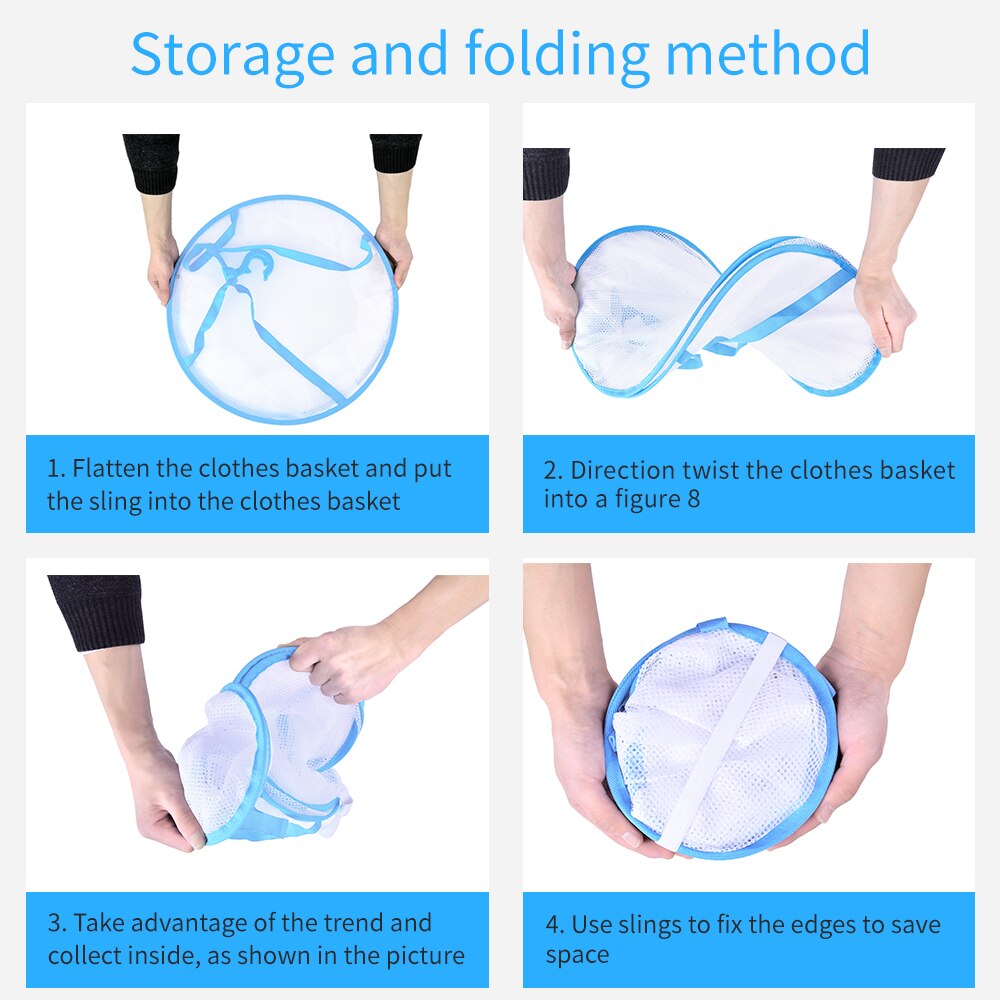 Storage and folding method

1. Flatten the clothes basket and put the sling into the clothes basket

2. Direction twist the clothes basket into a figure 8

3. Take advantage of the trend and collect inside, as shown in the picture

4. Use slings to fix the edges to save space