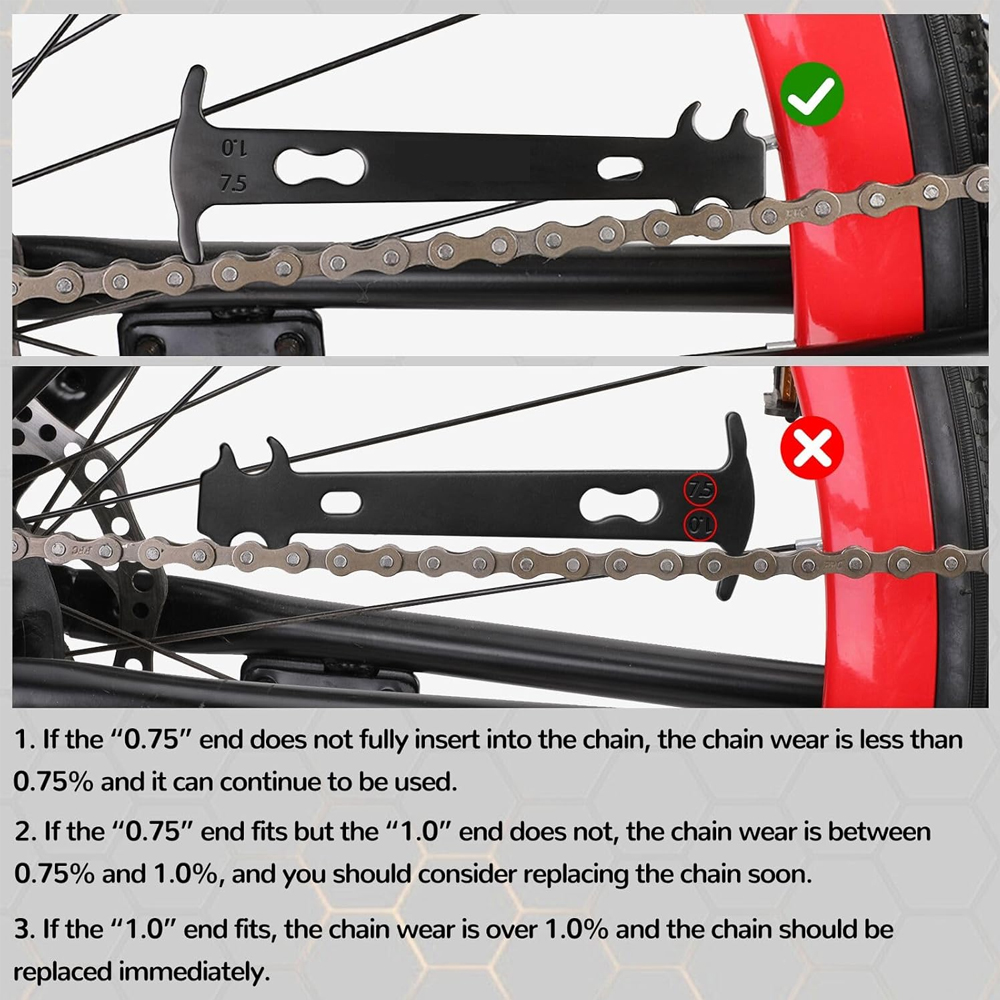 1.0
7.5

7.5
1.0

1. If the “0.75” end does not fully insert into the chain, the chain wear is less than 0.75% and it can continue to be used.

2. If the “0.75” end fits but the “1.0” end does not, the chain wear is between 0.75% and 1.0%, and you should consider replacing the chain soon.

3. If the “1.0” end fits, the chain wear is over 1.0% and the chain should be replaced immediately.