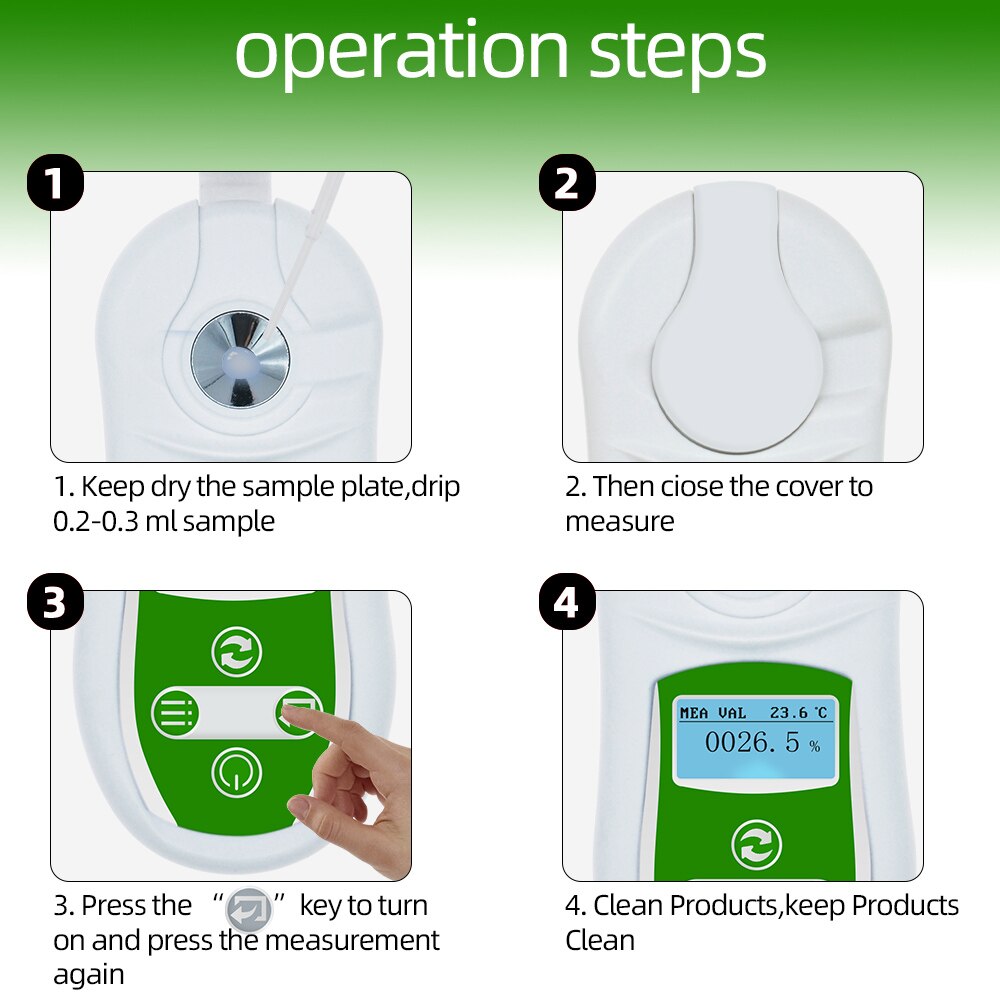 operation steps

1

1. Keep dry the sample plate,drip 0.2-0.3 ml sample

2

2. Then ciose the cover to measure

3

3. Press the “ ” key to turn on and press the measurement again

4

MEA VAL 23.6 ℃
0026.5 %

4. Clean Products,keep Products Clean