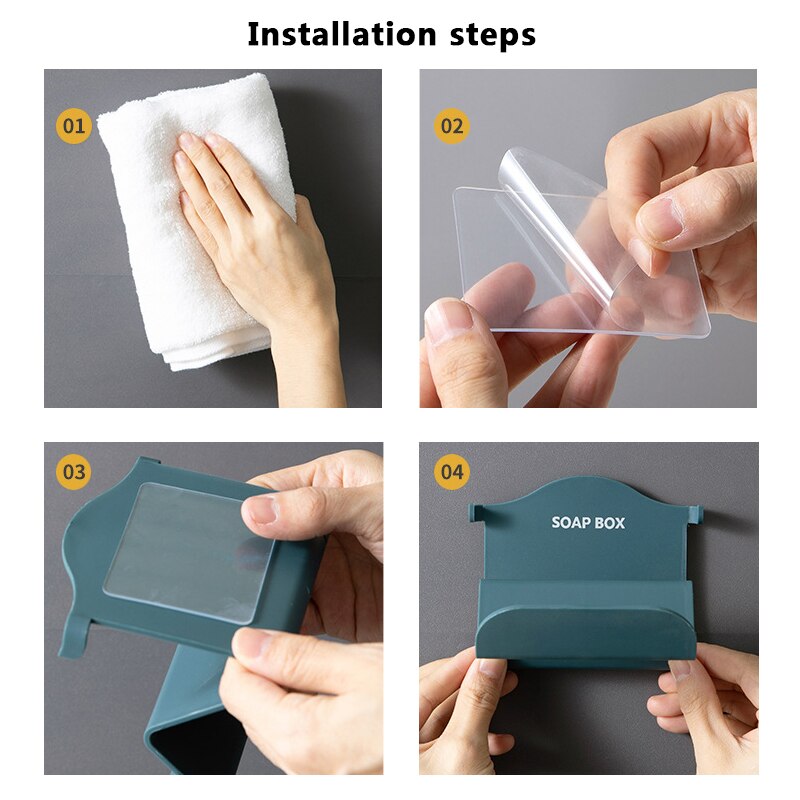 Installation steps

01

02

03

04

SOAP BOX