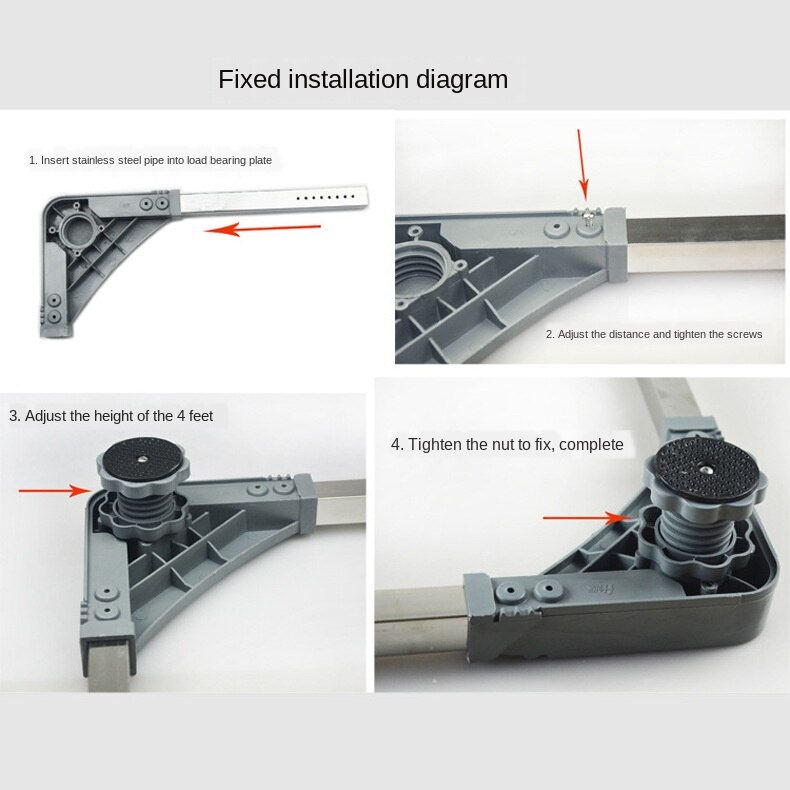 Fixed installation diagram

1. Insert stainless steel pipe into load bearing plate

2. Adjust the distance and tighten the screws

3. Adjust the height of the 4 feet

4. Tighten the nut to fix, complete