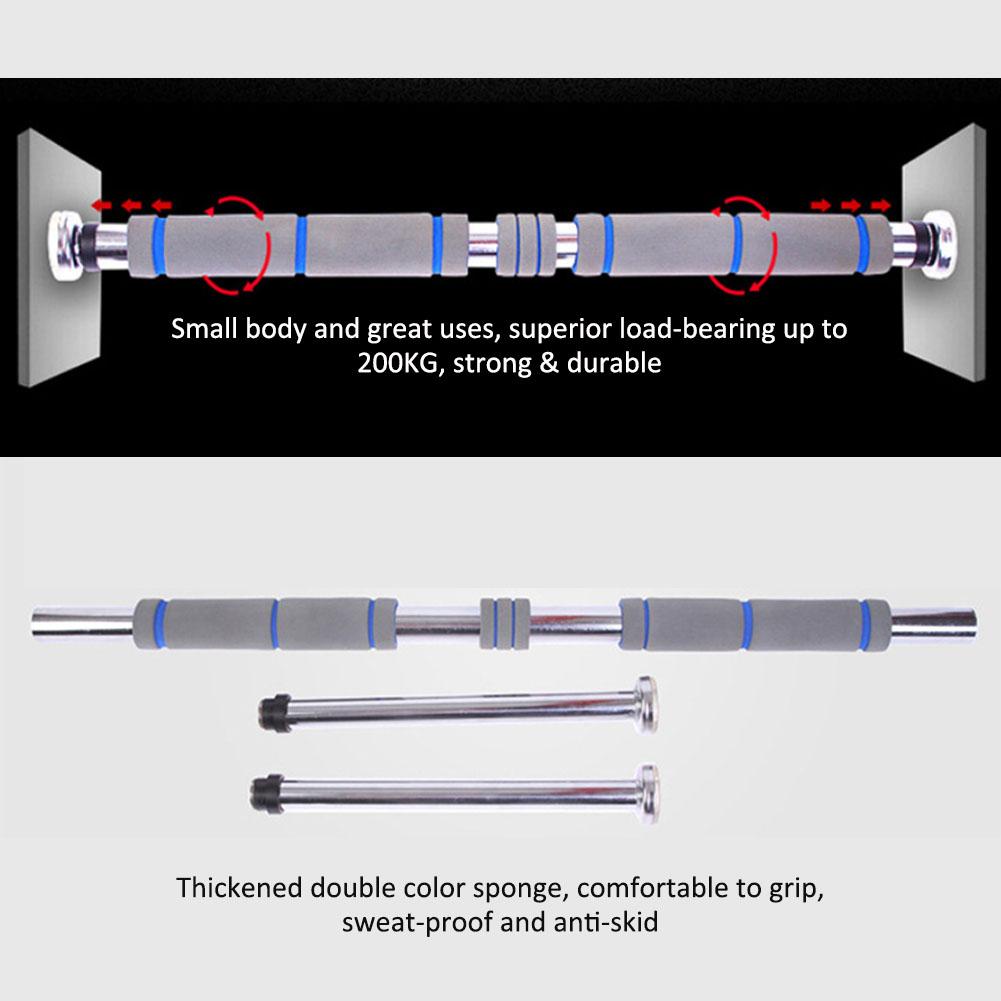 Small body and great uses, superior load-bearing up to 200KG, strong & durable

Thickened double color sponge, comfortable to grip, sweat-proof and anti-skid