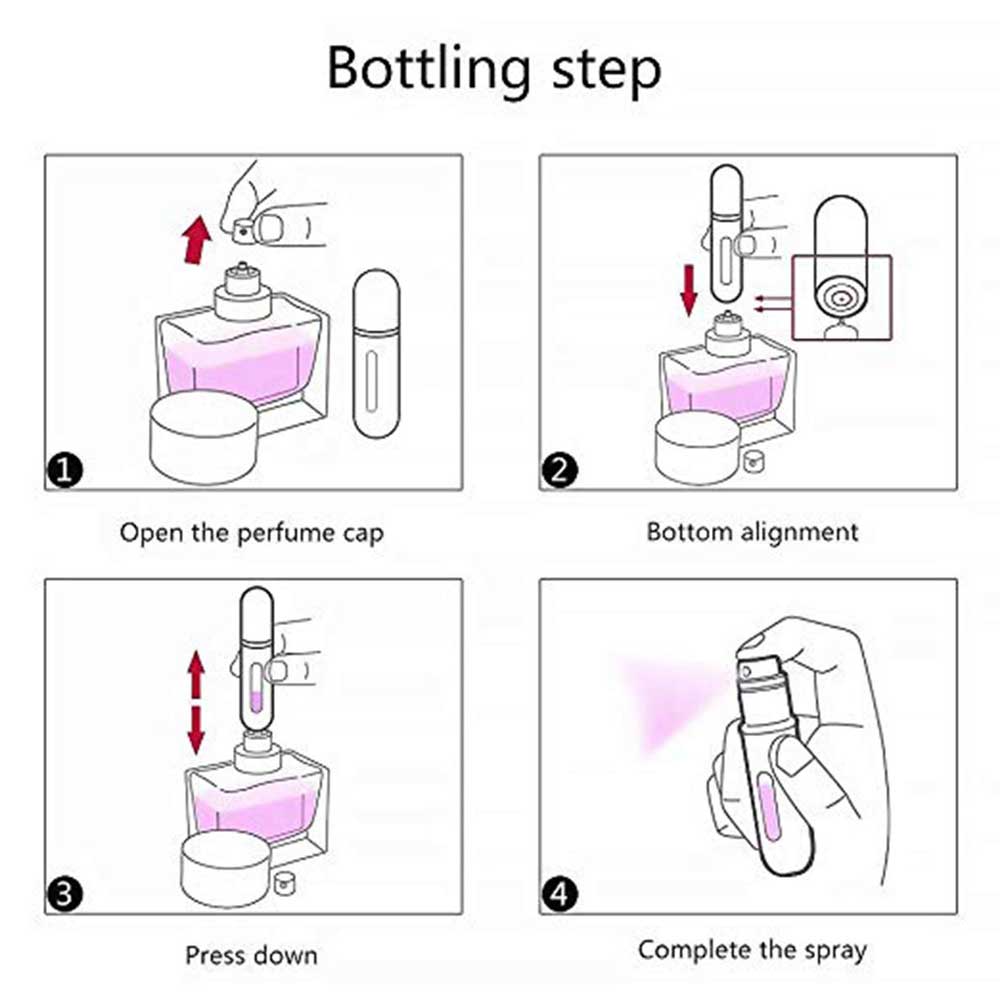 Bottling step

1

Open the perfume cap

2

Bottom alignment

3

Press down

4

Complete the spray