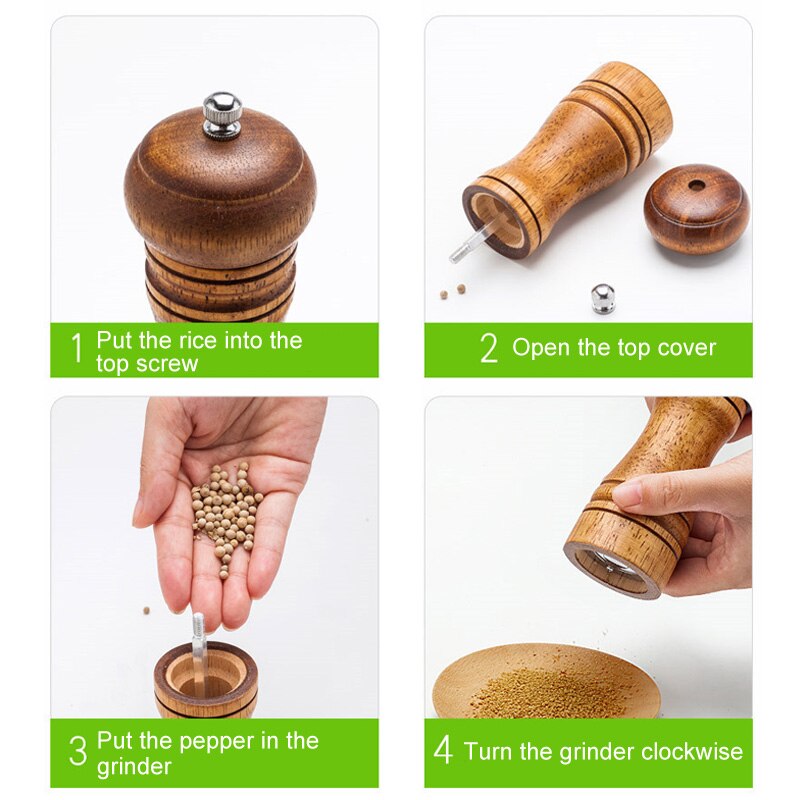 1 Put the rice into the top screw

2 Open the top cover

3 Put the pepper in the grinder

4 Turn the grinder clockwise