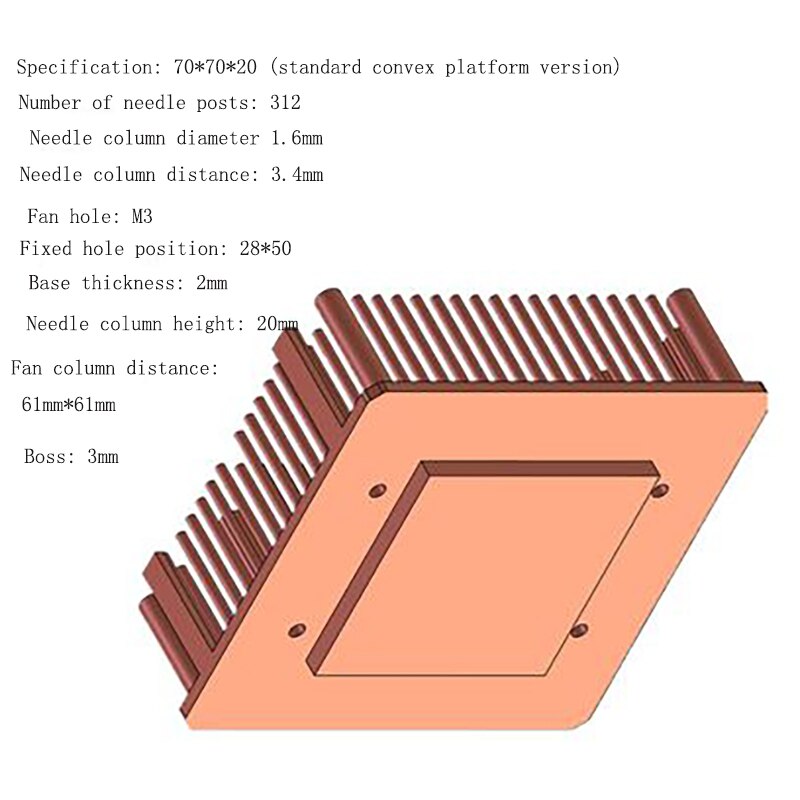 Specification: 70*70*20 (standard convex platform version)

Number of needle posts: 312

Needle column diameter 1.6mm

Needle column distance: 3.4mm

Fan hole: M3

Fixed hole position: 28*50

Base thickness: 2mm

Needle column height: 20mm

Fan column distance:

61mm*61mm

Boss: 3mm