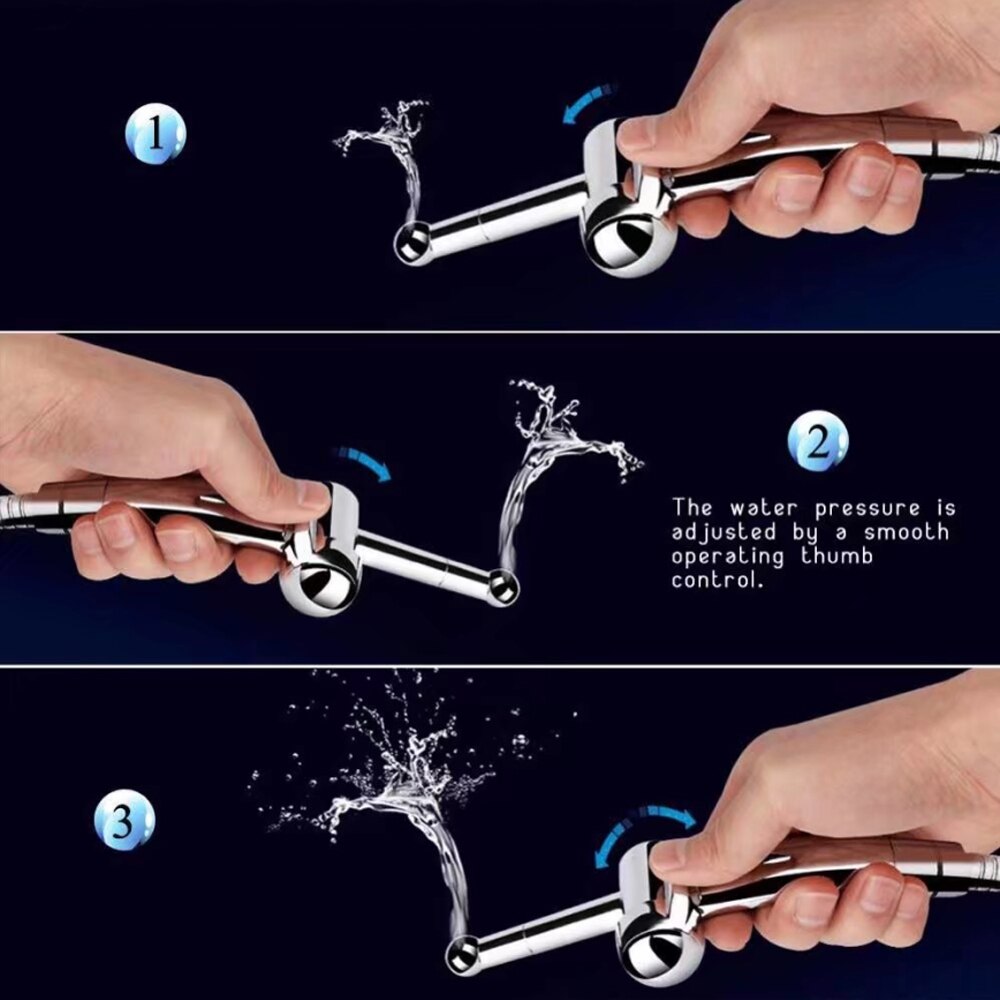 1

2

The water pressure is adjusted by a smooth operating thumb control.

3