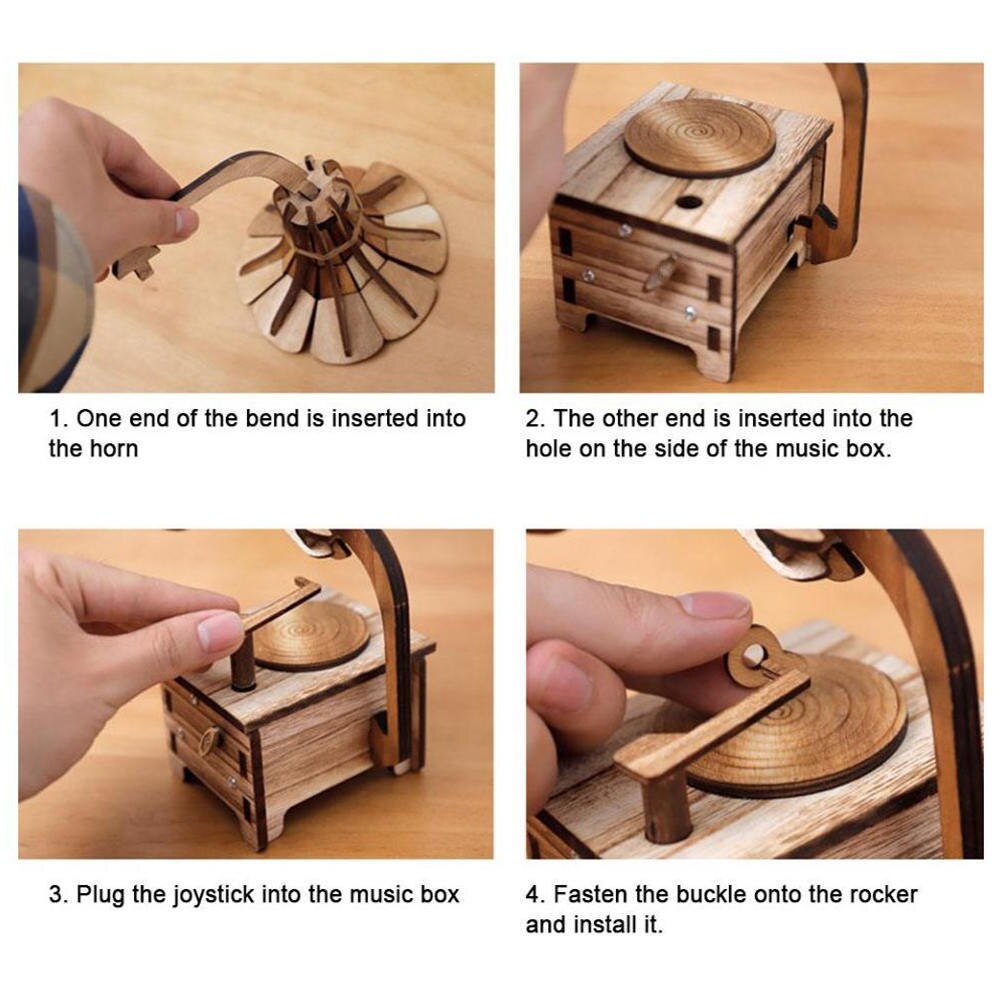 1. One end of the bend is inserted into the horn

2. The other end is inserted into the hole on the side of the music box.

3. Plug the joystick into the music box

4. Fasten the buckle onto the rocker and install it.