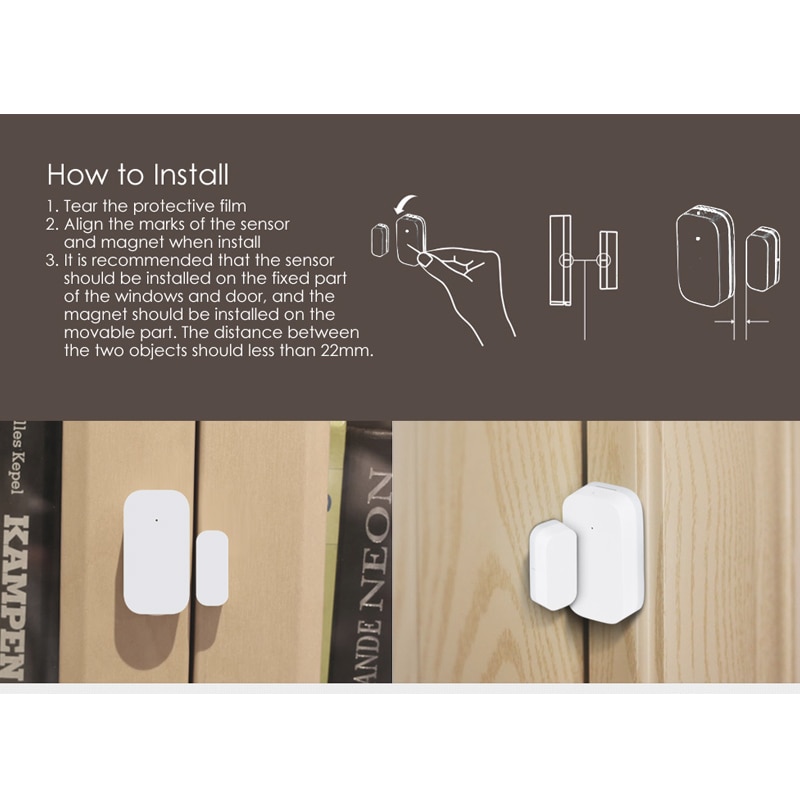 How to Install

1. Tear the protective film
2. Align the marks of the sensor and magnet when install
3. It is recommended that the sensor should be installed on the fixed part of the windows and door, and the magnet should be installed on the movable part. The distance between the two objects should less than 22mm.

lles Kepel
KAMPEN

ANDE NEON