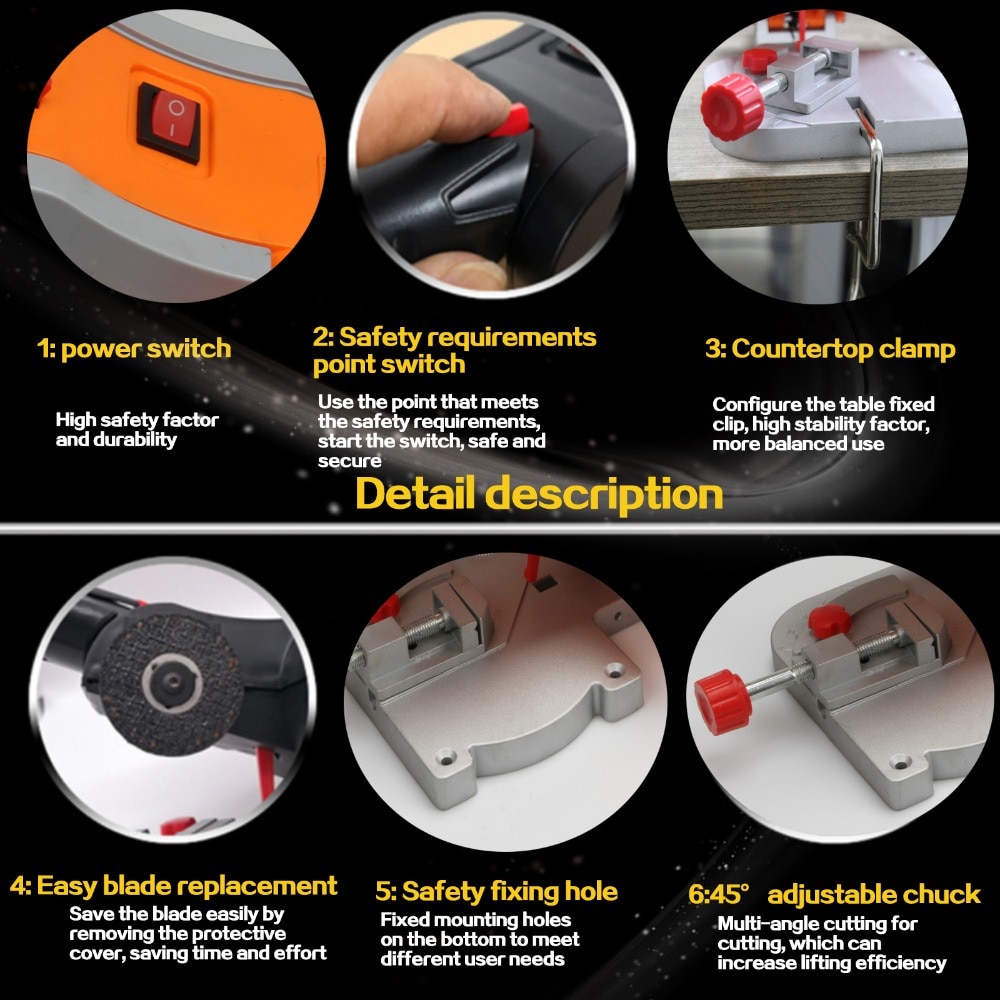 1: power switch

High safety factor and durability

2: Safety requirements point switch

Use the point that meets the safety requirements, start the switch, safe and secure

3: Countertop clamp

Configure the table fixed clip, high stability factor, more balanced use

Detail description

4: Easy blade replacement

Save the blade easily by removing the protective cover, saving time and effort

5: Safety fixing hole

Fixed mounting holes on the bottom to meet different user needs

6:45° adjustable chuck

Multi-angle cutting for cutting, which can increase lifting efficiency