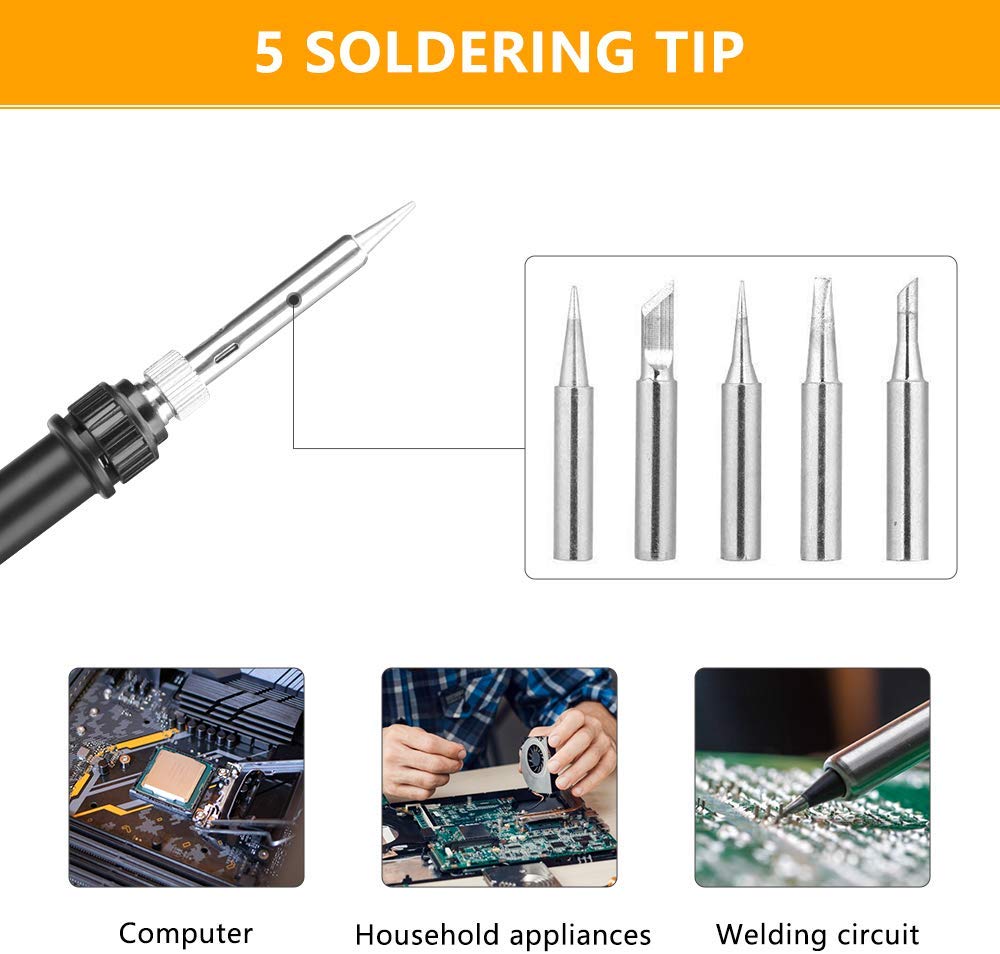 5 SOLDERING TIP

Computer

Household appliances

Welding circuit