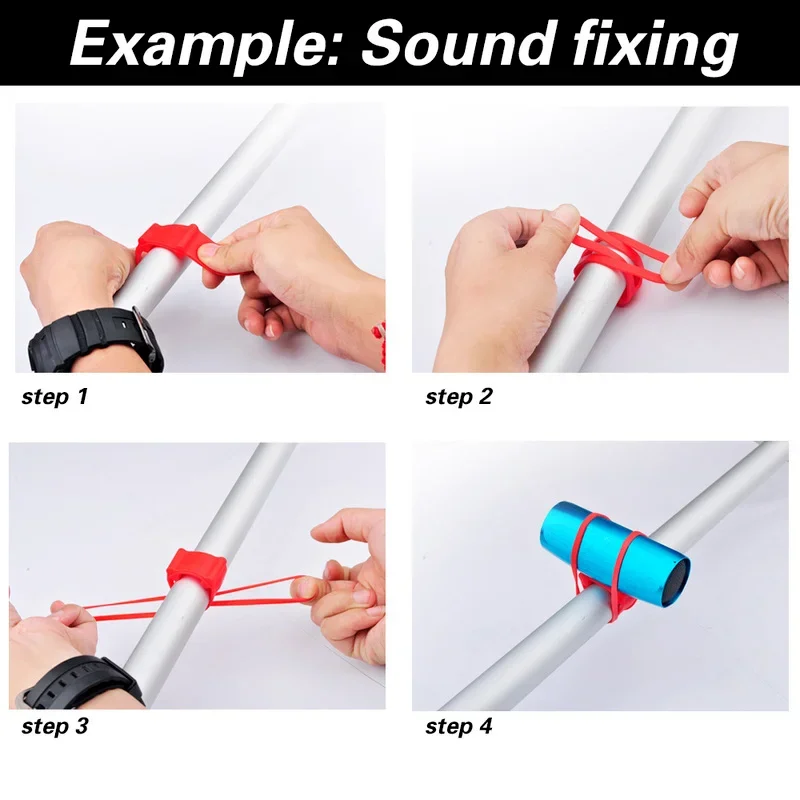 Example: Sound fixing

step 1

step 2

step 3

step 4