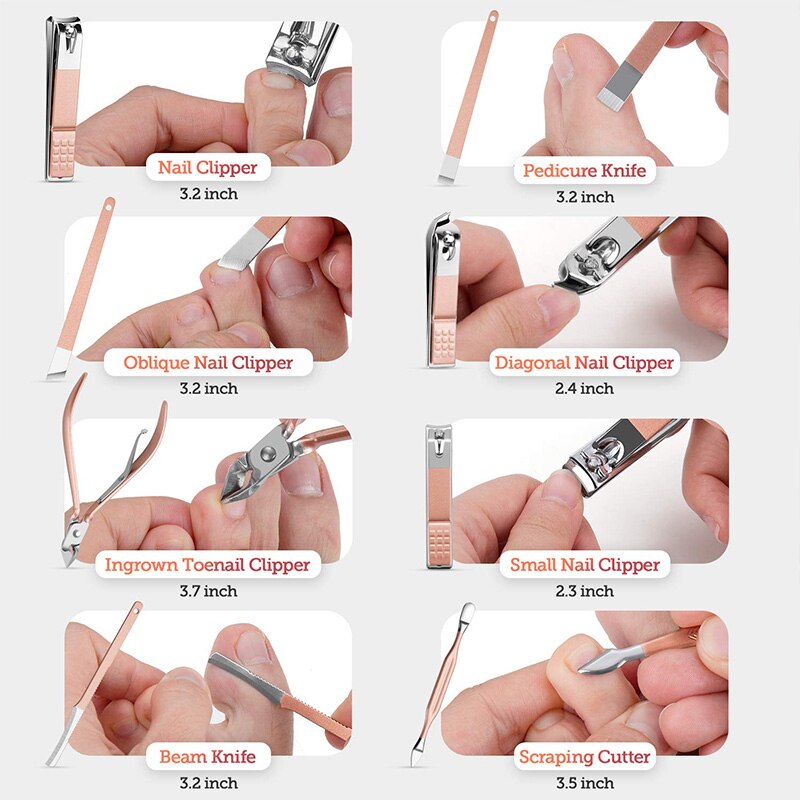 Nail Clipper
3.2 inch

Pedicure Knife
3.2 inch

Oblique Nail Clipper
3.2 inch

Diagonal Nail Clipper
2.4 inch

Ingrown Toenail Clipper
3.7 inch

Small Nail Clipper
2.3 inch

Beam Knife
3.2 inch

Scraping Cutter
3.5 inch