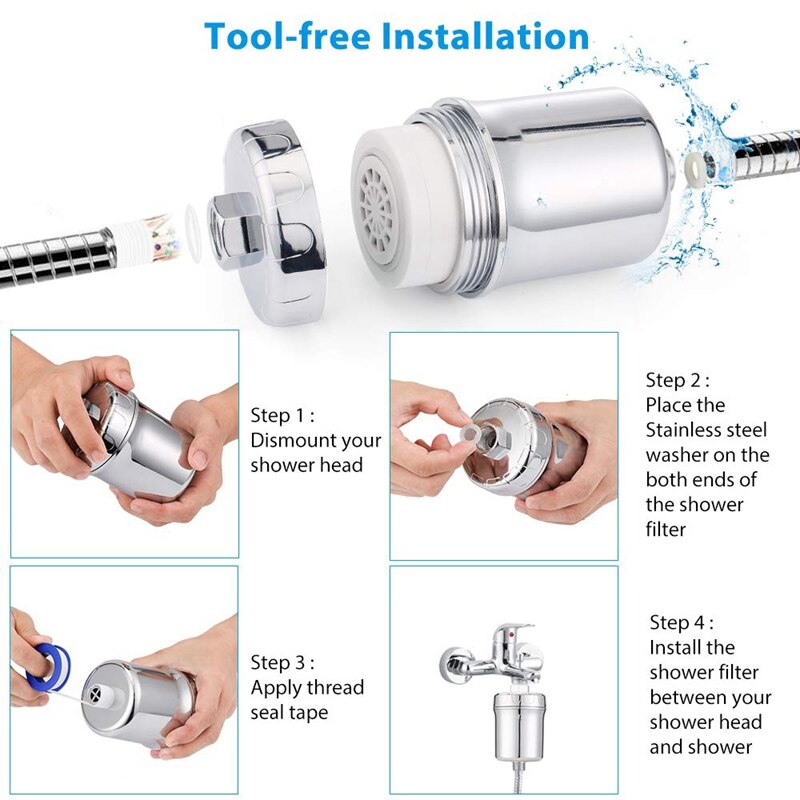 Tool-free Installation

Step 1 : Dismount your shower head

Step 2 : Place the Stainless steel washer on the both ends of the shower filter

Step 3 : Apply thread seal tape

Step 4 : Install the shower filter between your shower head and shower