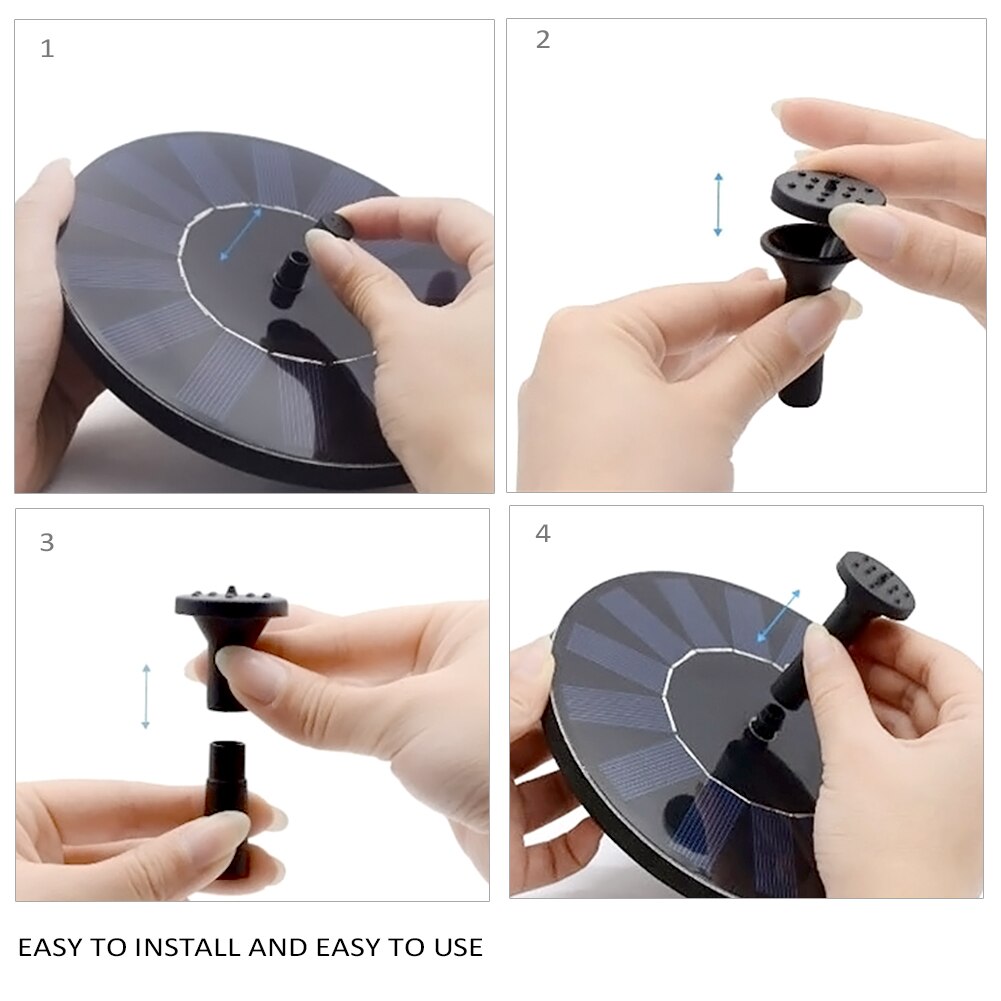 1

2

3

4

EASY TO INSTALL AND EASY TO USE