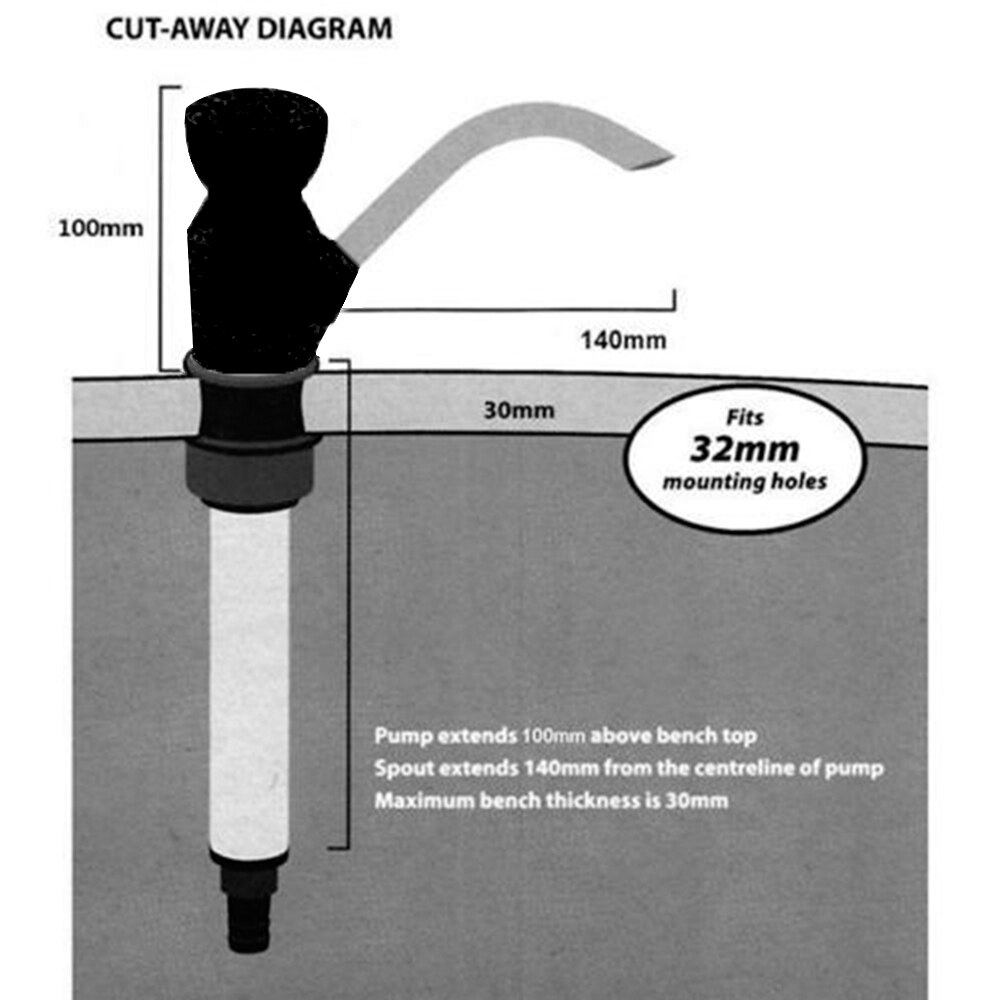 CUT-AWAY DIAGRAM

100mm

140mm

30mm

Fits
32mm
mounting holes

Pump extends 100mm above bench top
Spout extends 140mm from the centreline of pump
Maximum bench thickness is 30mm