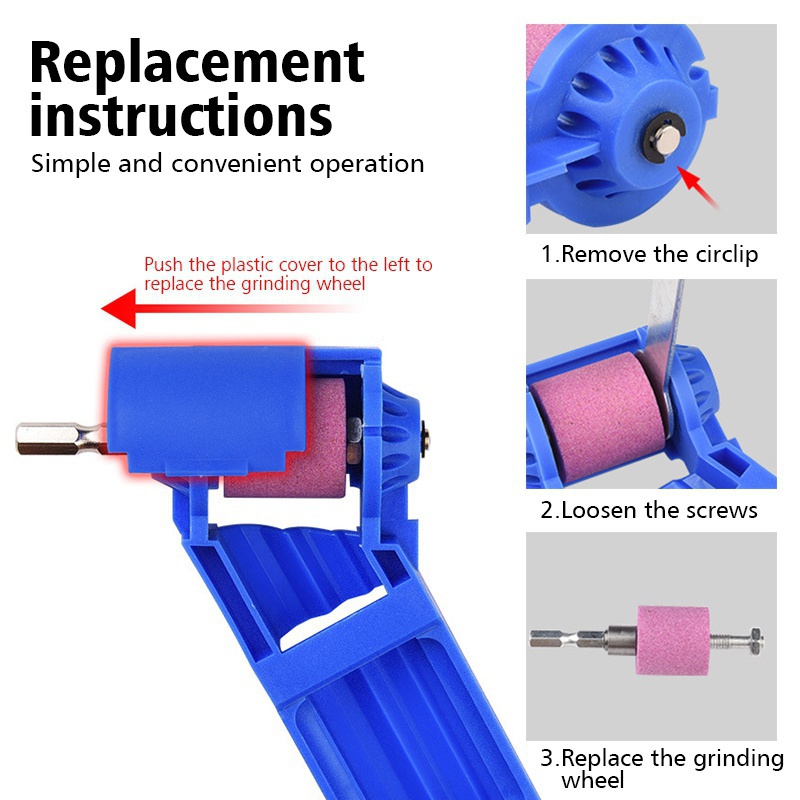 Replacement instructions

Simple and convenient operation

Push the plastic cover to the left to replace the grinding wheel

1.Remove the circlip

2.Loosen the screws

3.Replace the grinding wheel