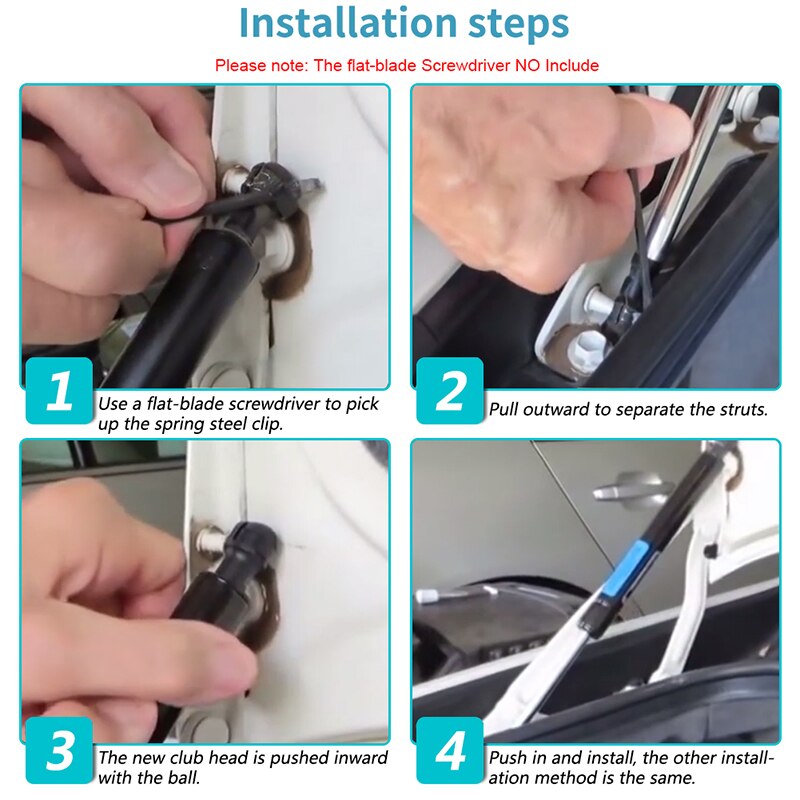 Installation steps

Please note: The flat-blade Screwdriver NO Include

1
Use a flat-blade screwdriver to pick up the spring steel clip.

2
Pull outward to separate the struts.

3
The new club head is pushed inward with the ball.

4
Push in and install, the other installation method is the same.