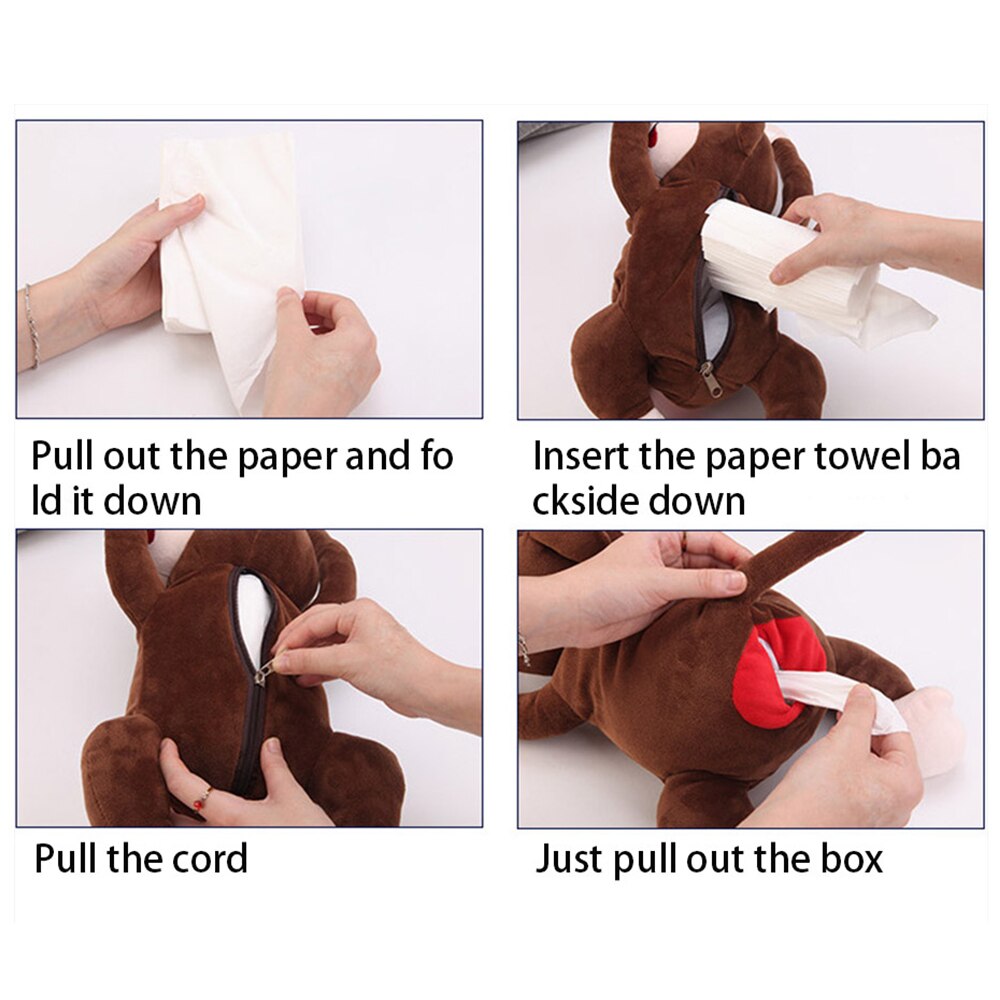 Pull out the paper and fo ld it down

Insert the paper towel ba ckside down

Pull the cord

Just pull out the box