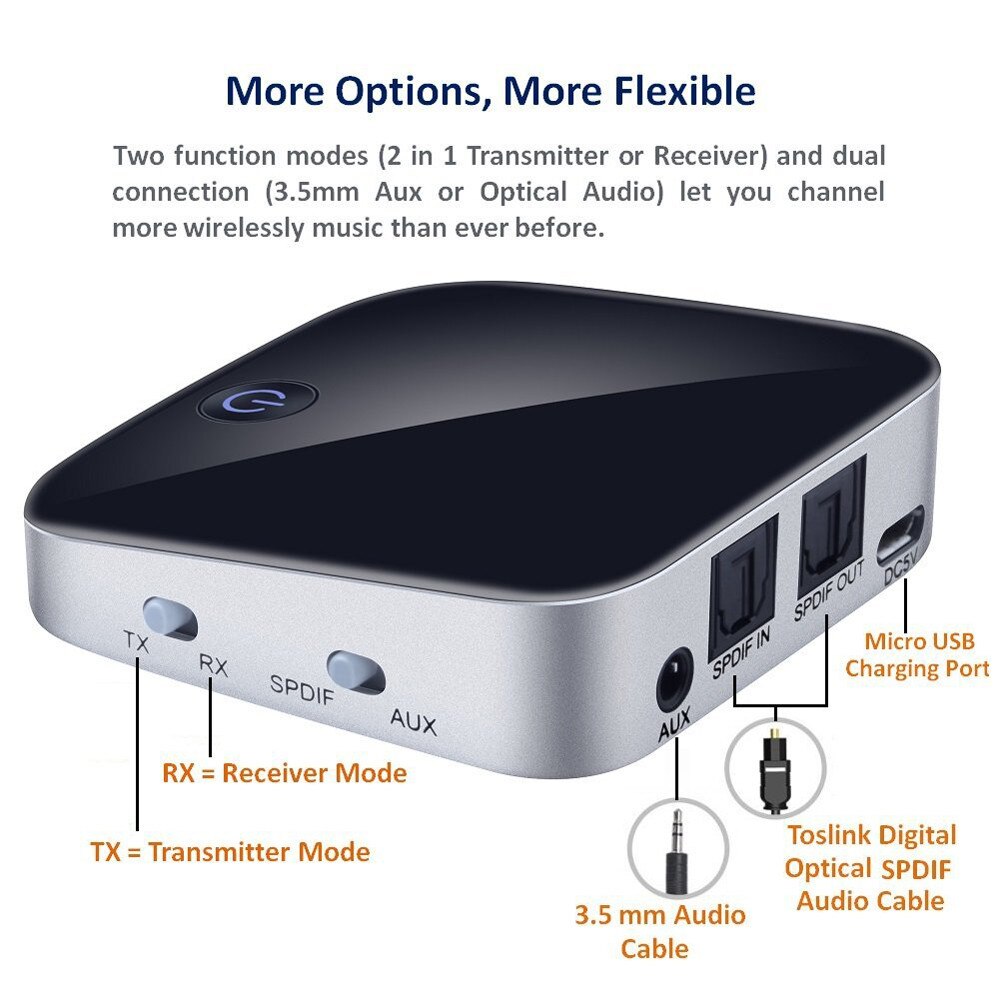 More Options, More Flexible

Two function modes (2 in 1 Transmitter or Receiver) and dual connection (3.5mm Aux or Optical Audio) let you channel more wirelessly music than ever before.

TX
RX
SPDIF
AUX
AUX
SPDIF IN
SPDIF OUT
DC5V

Micro USB Charging Port

RX = Receiver Mode

TX = Transmitter Mode

Toslink Digital Optical SPDIF Audio Cable

3.5 mm Audio Cable