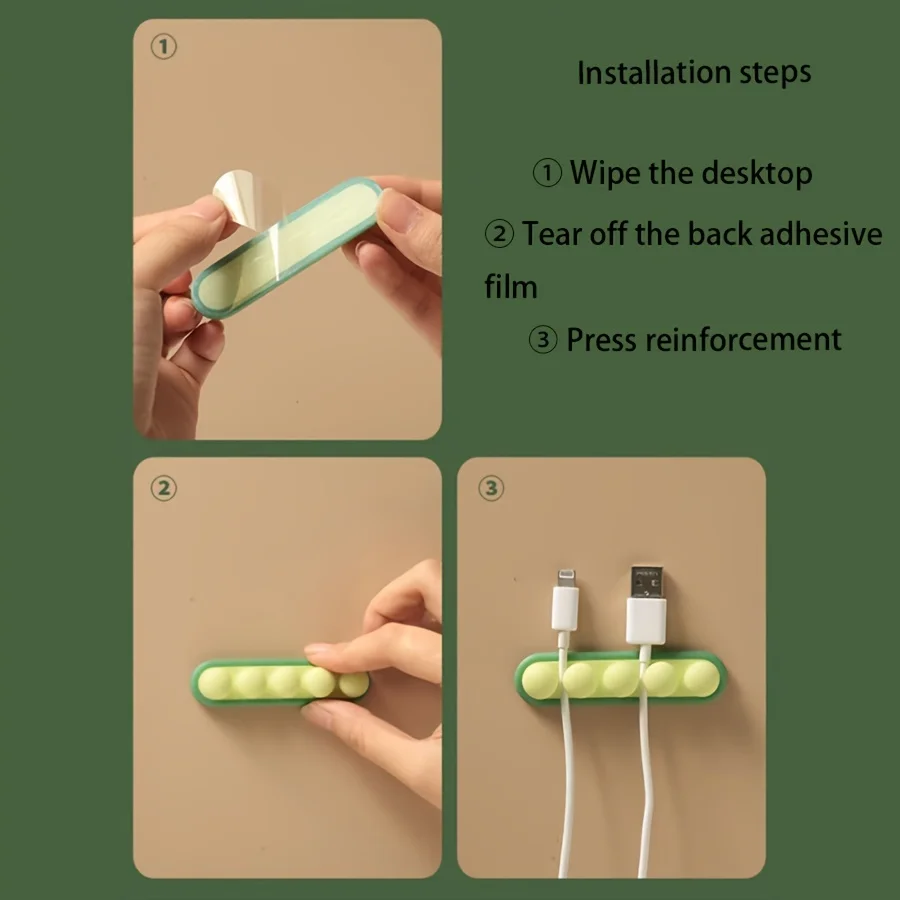 ①

Installation steps

① Wipe the desktop

② Tear off the back adhesive film

③ Press reinforcement

②

③