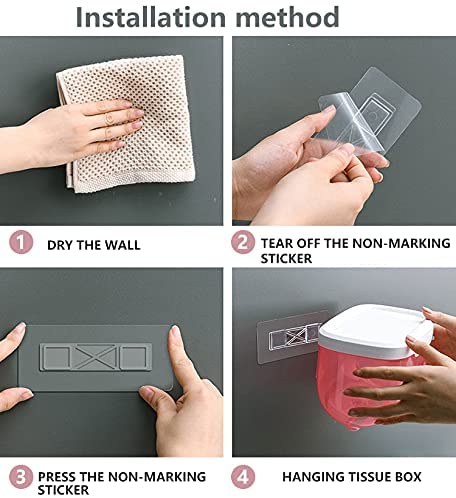 Installation method

1 DRY THE WALL

2 TEAR OFF THE NON-MARKING STICKER

3 PRESS THE NON-MARKING STICKER

4 HANGING TISSUE BOX