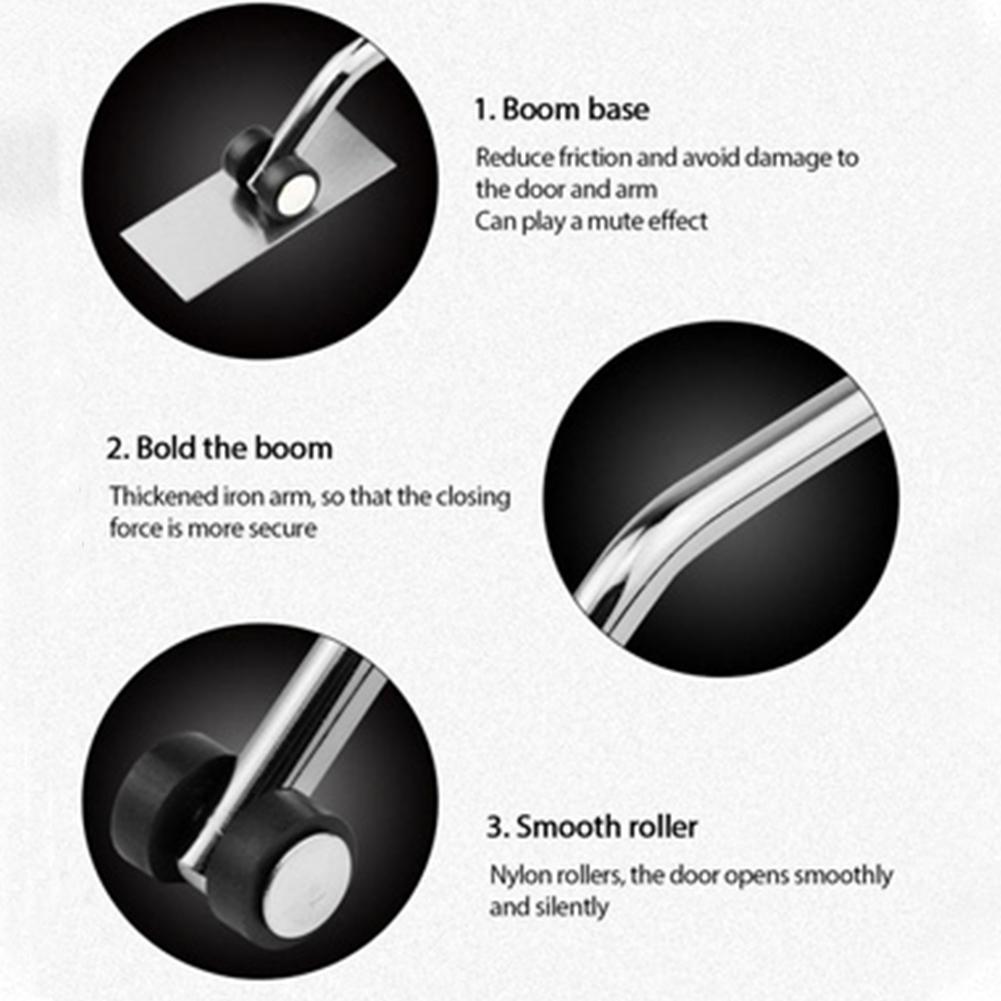 1. Boom base

Reduce friction and avoid damage to the door and arm
Can play a mute effect

2. Bold the boom

Thickened iron arm, so that the closing force is more secure

3. Smooth roller

Nylon rollers, the door opens smoothly and silently