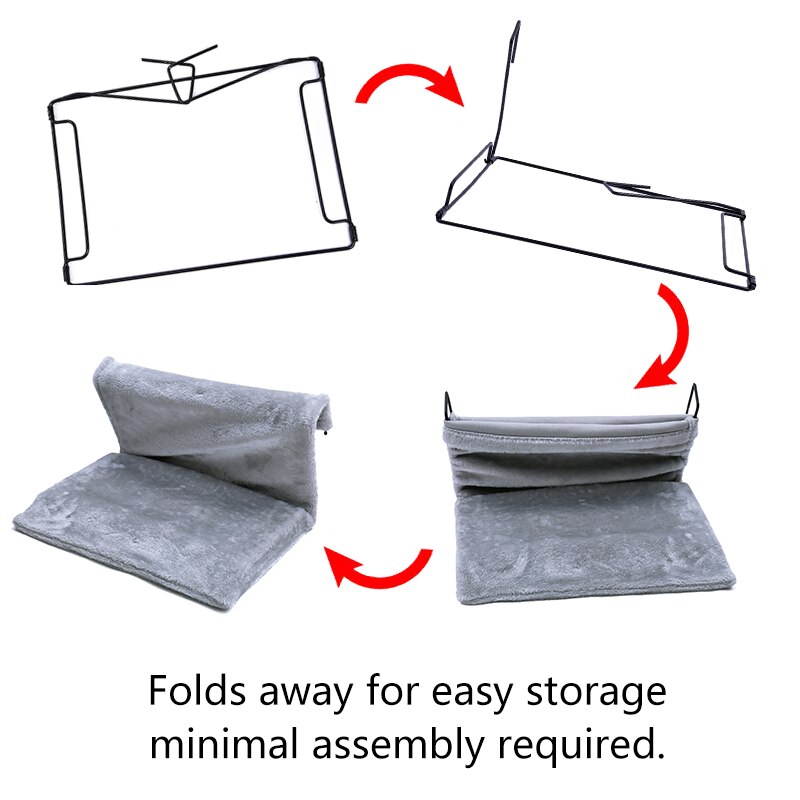 Folds away for easy storage minimal assembly required.