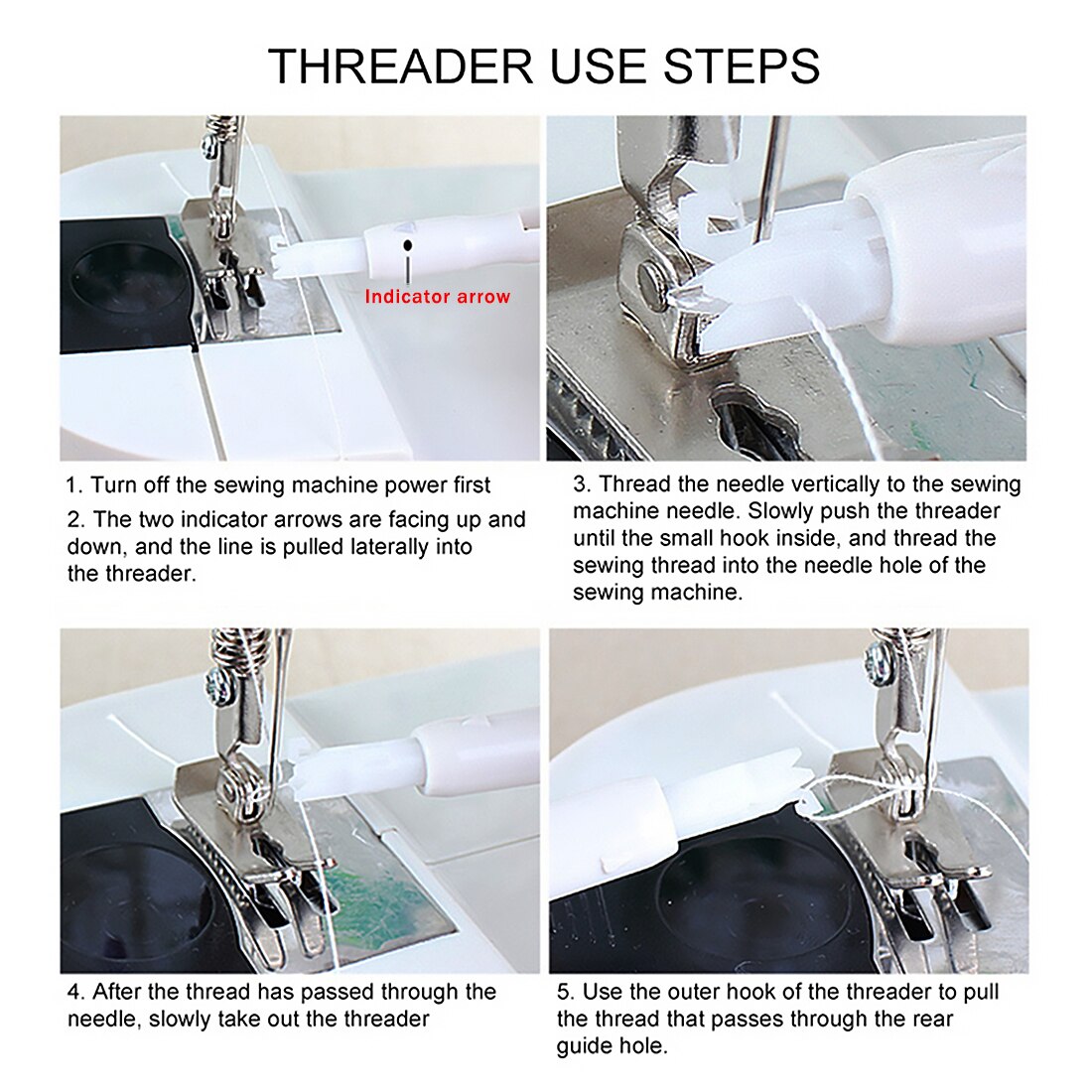 THREADER USE STEPS

Indicator arrow

1. Turn off the sewing machine power first

2. The two indicator arrows are facing up and down, and the line is pulled laterally into the threader.

3. Thread the needle vertically to the sewing machine needle. Slowly push the threader until the small hook inside, and thread the sewing thread into the needle hole of the sewing machine.

4. After the thread has passed through the needle, slowly take out the threader

5. Use the outer hook of the threader to pull the thread that passes through the rear guide hole.