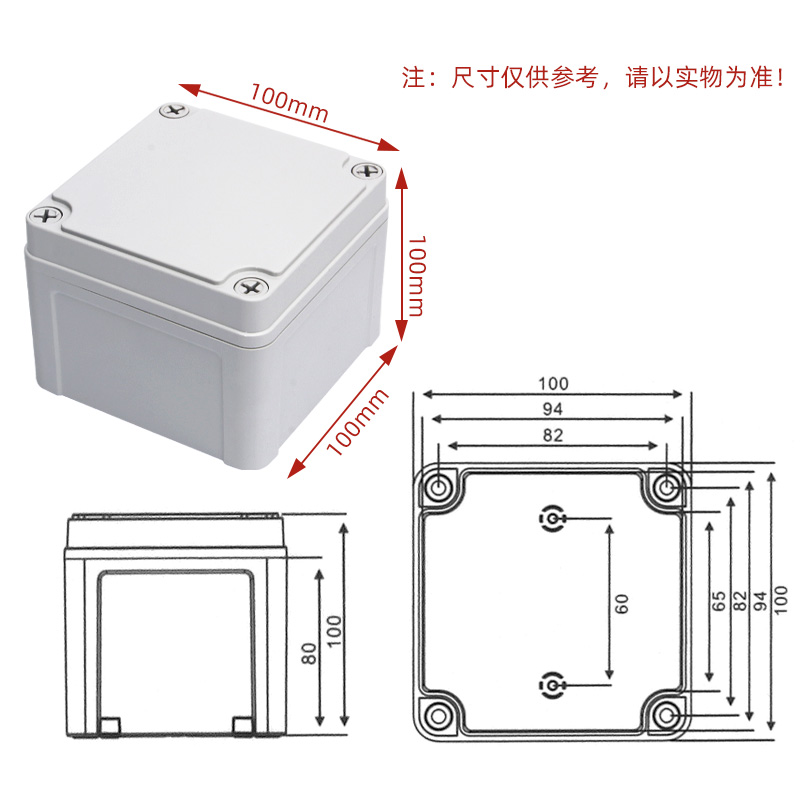 注：尺寸仅供参考，请以实物为准！

100mm

100mm

100mm

100

94

82

60

65

82

94

100

80

100