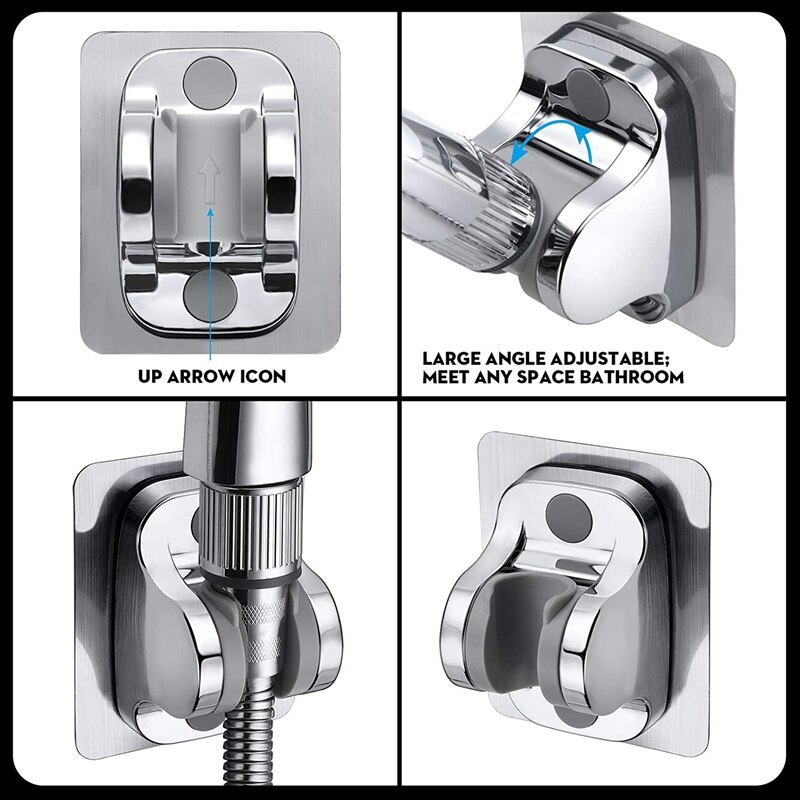 UP ARROW ICON

LARGE ANGLE ADJUSTABLE;
MEET ANY SPACE BATHROOM