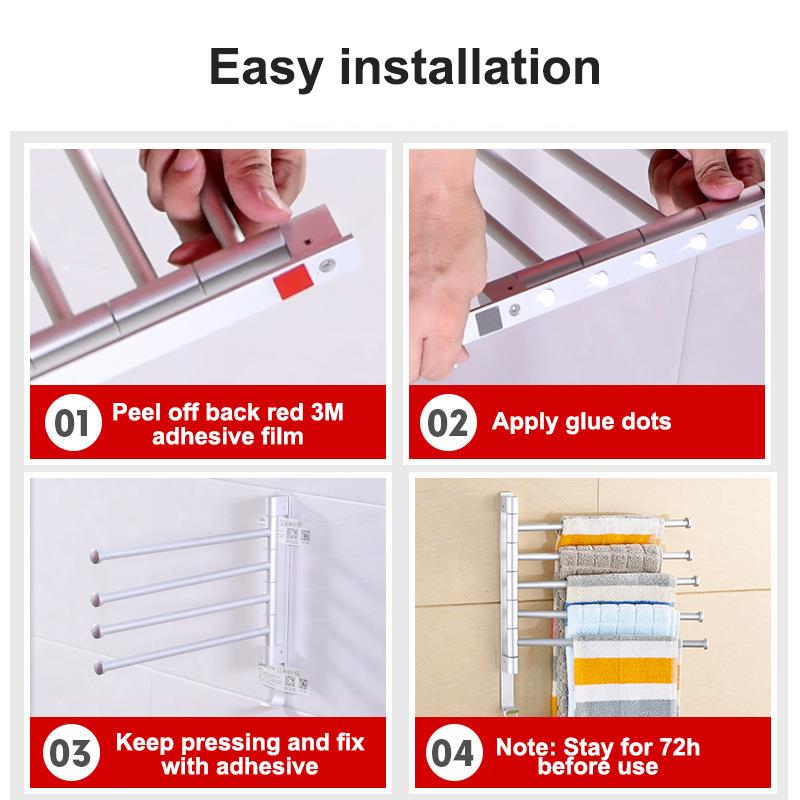 Easy installation

01 Peel off back red 3M adhesive film

02 Apply glue dots

03 Keep pressing and fix with adhesive

04 Note: Stay for 72h before use