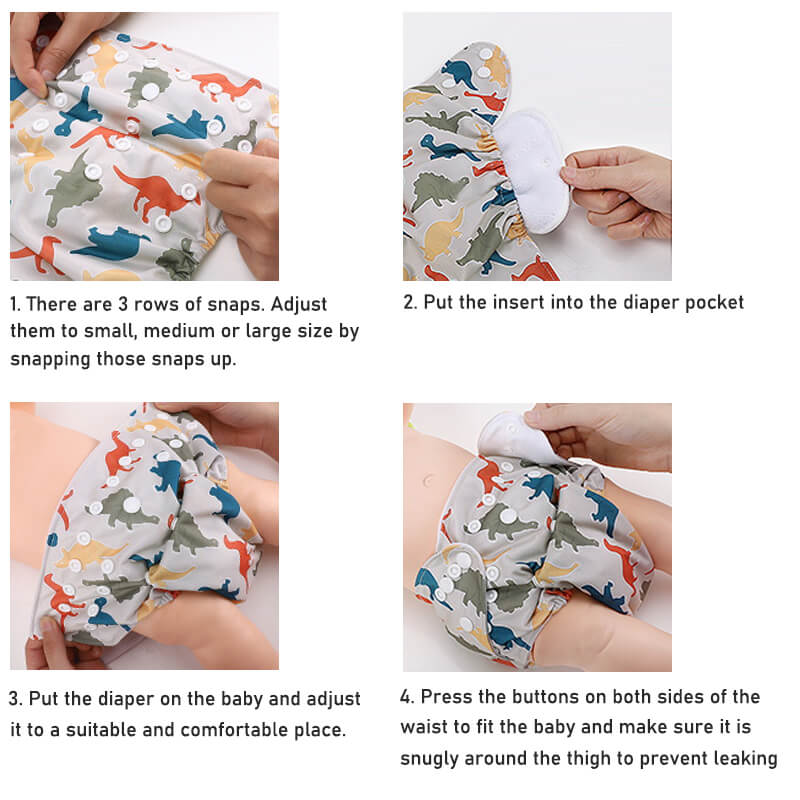 1. There are 3 rows of snaps. Adjust them to small, medium or large size by snapping those snaps up.

2. Put the insert into the diaper pocket

3. Put the diaper on the baby and adjust it to a suitable and comfortable place.

4. Press the buttons on both sides of the waist to fit the baby and make sure it is snugly around the thigh to prevent leaking