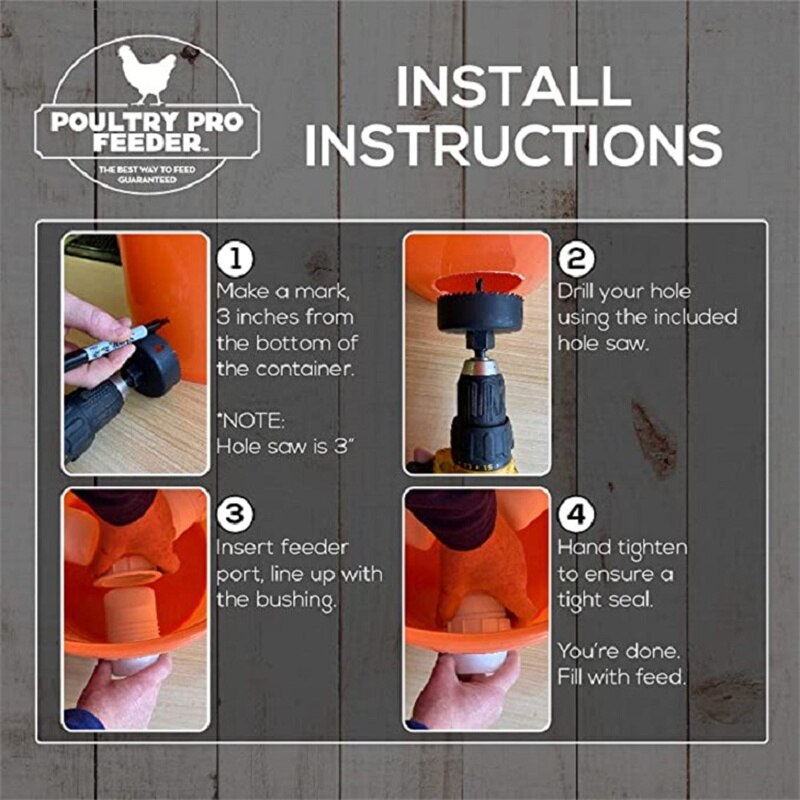 POULTRY PRO FEEDER™
THE BEST WAY TO FEED GUARANTEED

INSTALL INSTRUCTIONS

1
Make a mark, 3 inches from the bottom of the container.

*NOTE:
Hole saw is 3"

2
Drill your hole using the included hole saw.

3
Insert feeder port, line up with the bushing.

4
Hand tighten to ensure a tight seal.

You're done. Fill with feed.