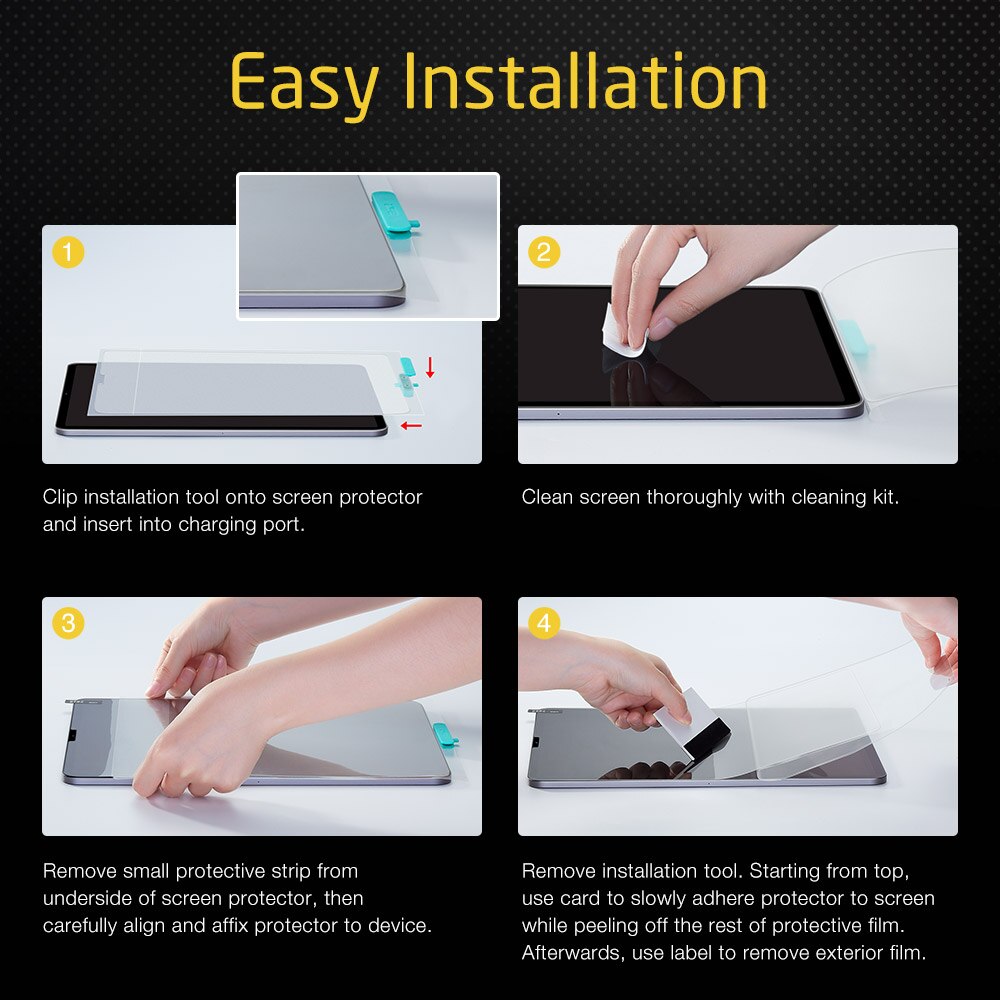 Easy Installation

1

Clip installation tool onto screen protector and insert into charging port.

2

Clean screen thoroughly with cleaning kit.

3

Remove small protective strip from underside of screen protector, then carefully align and affix protector to device.

4

Remove installation tool. Starting from top, use card to slowly adhere protector to screen while peeling off the rest of protective film. Afterwards, use label to remove exterior film.