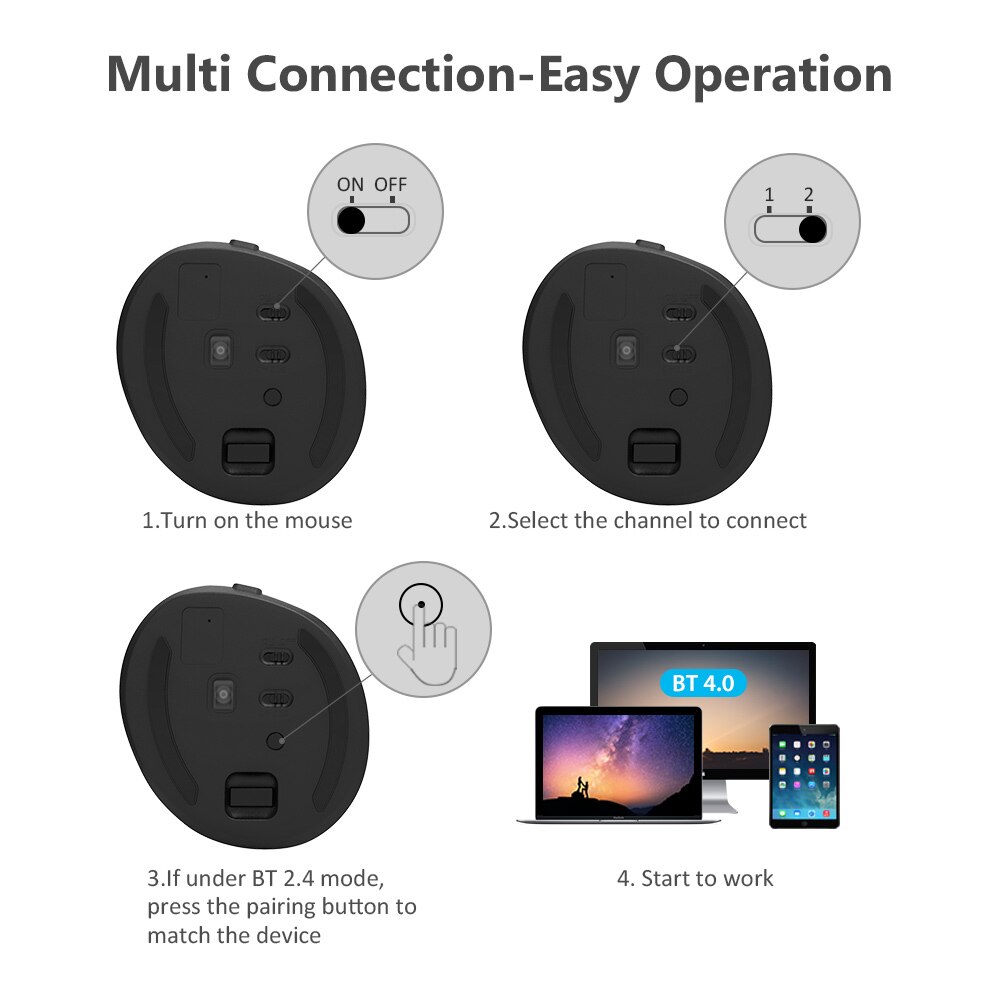 Multi Connection-Easy Operation

ON OFF

1 2

1.Turn on the mouse

2.Select the channel to connect

BT 4.0

3.If under BT 2.4 mode, press the pairing button to match the device

4. Start to work