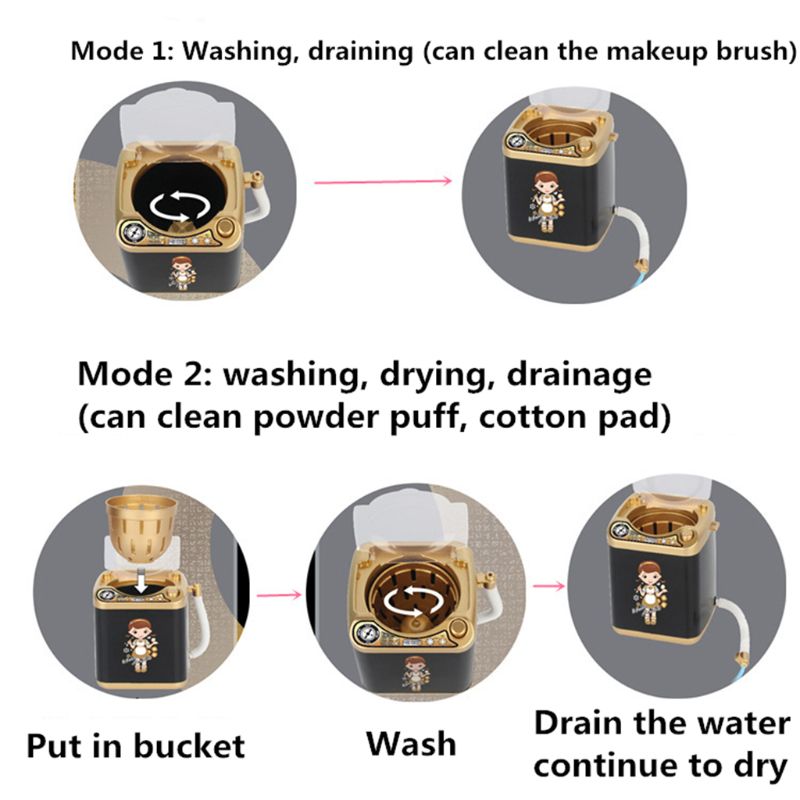 Mode 1: Washing, draining (can clean the makeup brush)

Mode 2: washing, drying, drainage
(can clean powder puff, cotton pad)

Put in bucket

Wash

Drain the water
continue to dry