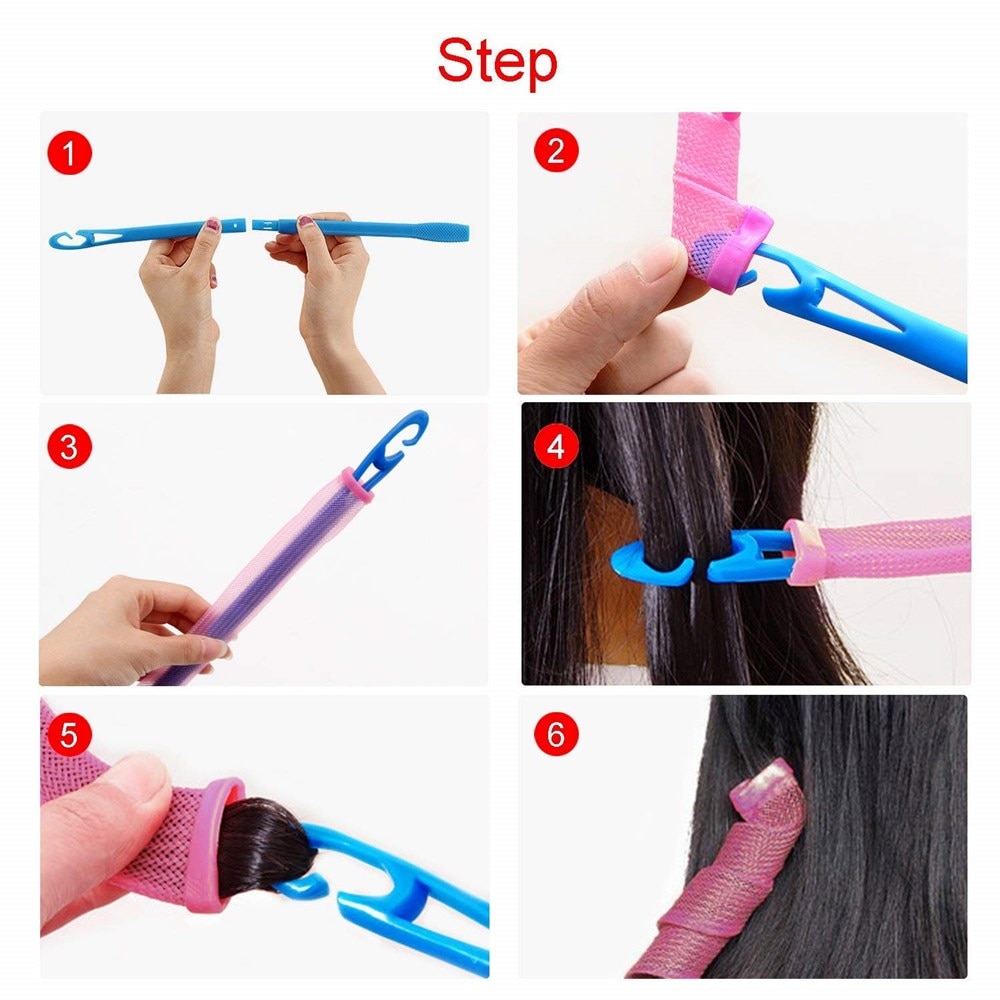 Step

1

2

3

4

5

6