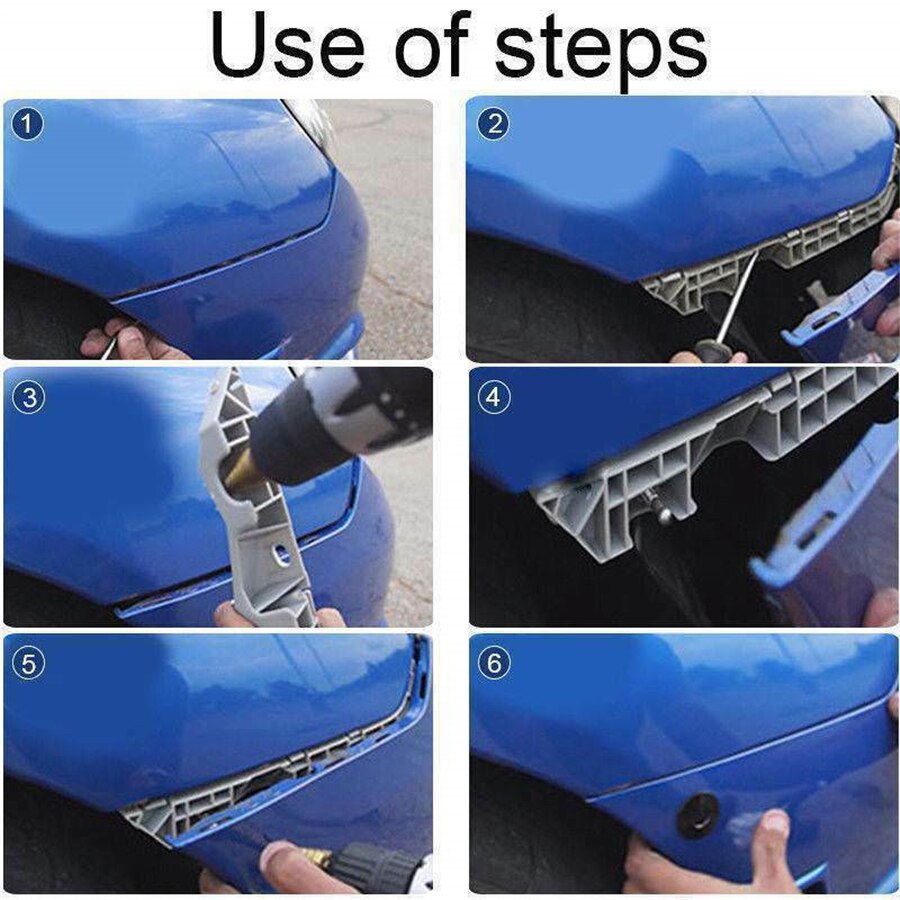 Use of steps

1

2

3

4

5

6