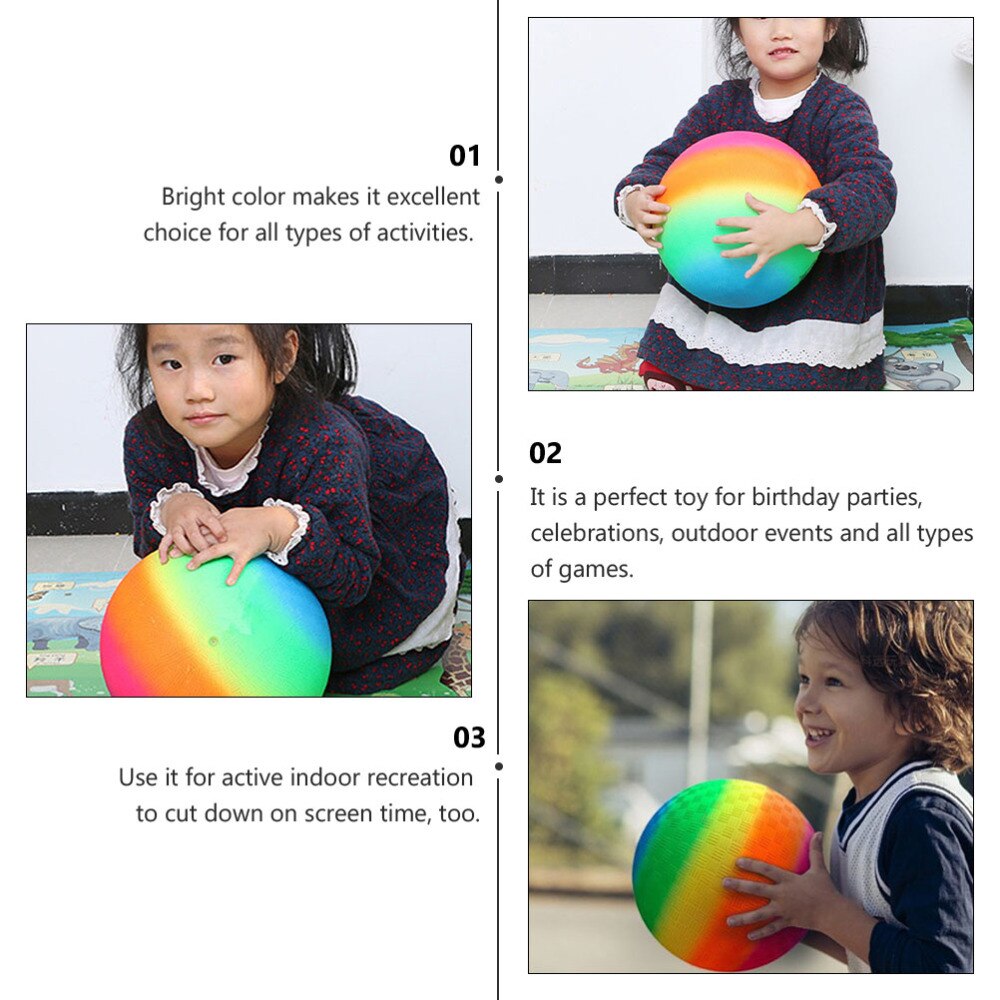 01
Bright color makes it excellent choice for all types of activities.

02
It is a perfect toy for birthday parties, celebrations, outdoor events and all types of games.

03
Use it for active indoor recreation to cut down on screen time, too.