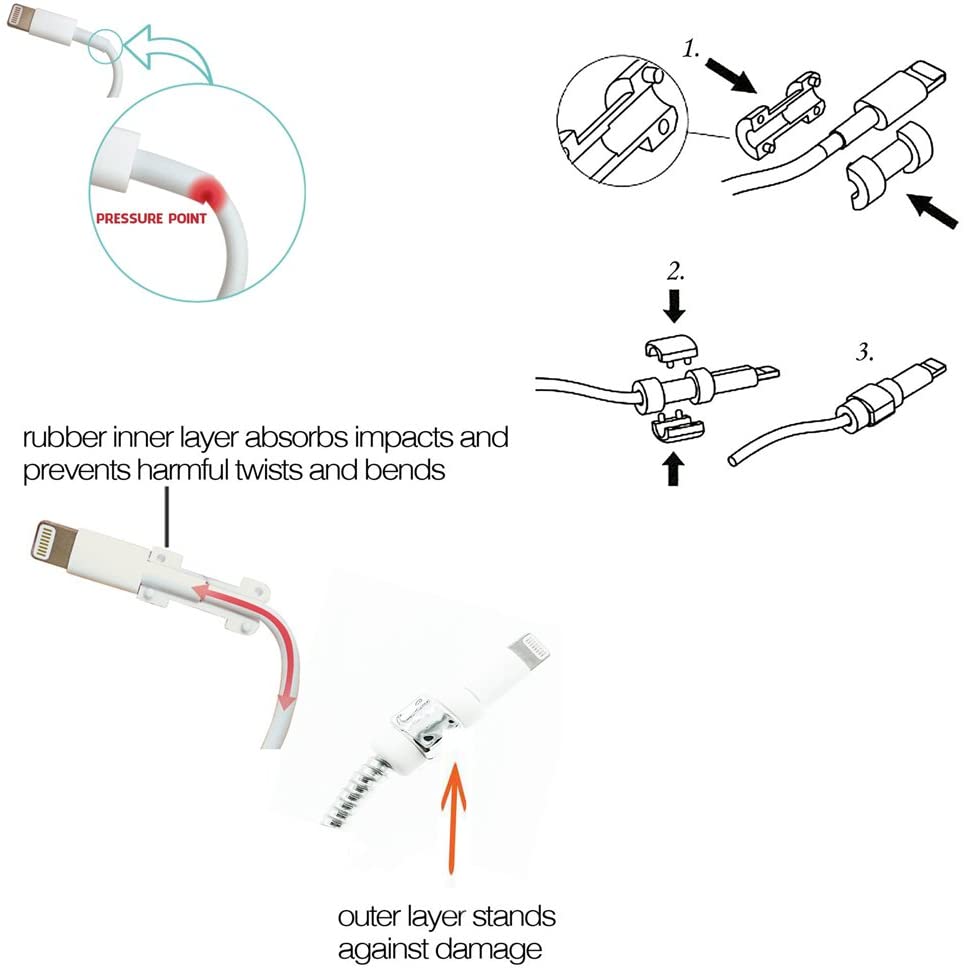 PRESSURE POINT

1.

2.

3.

rubber inner layer absorbs impacts and prevents harmful twists and bends

outer layer stands against damage