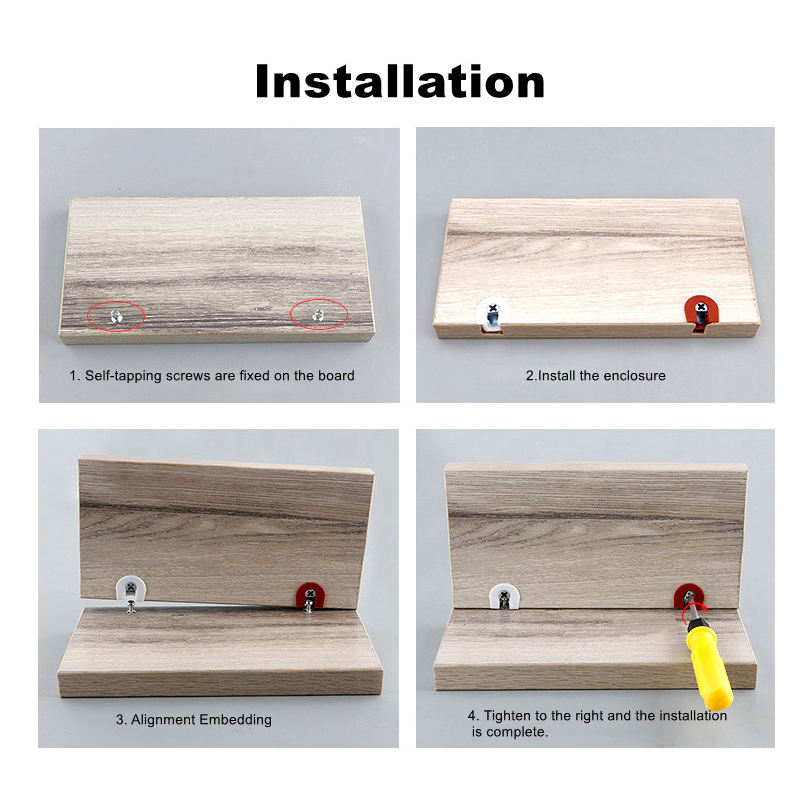 Installation

1. Self-tapping screws are fixed on the board

2.Install the enclosure

3. Alignment Embedding

4. Tighten to the right and the installation is complete.