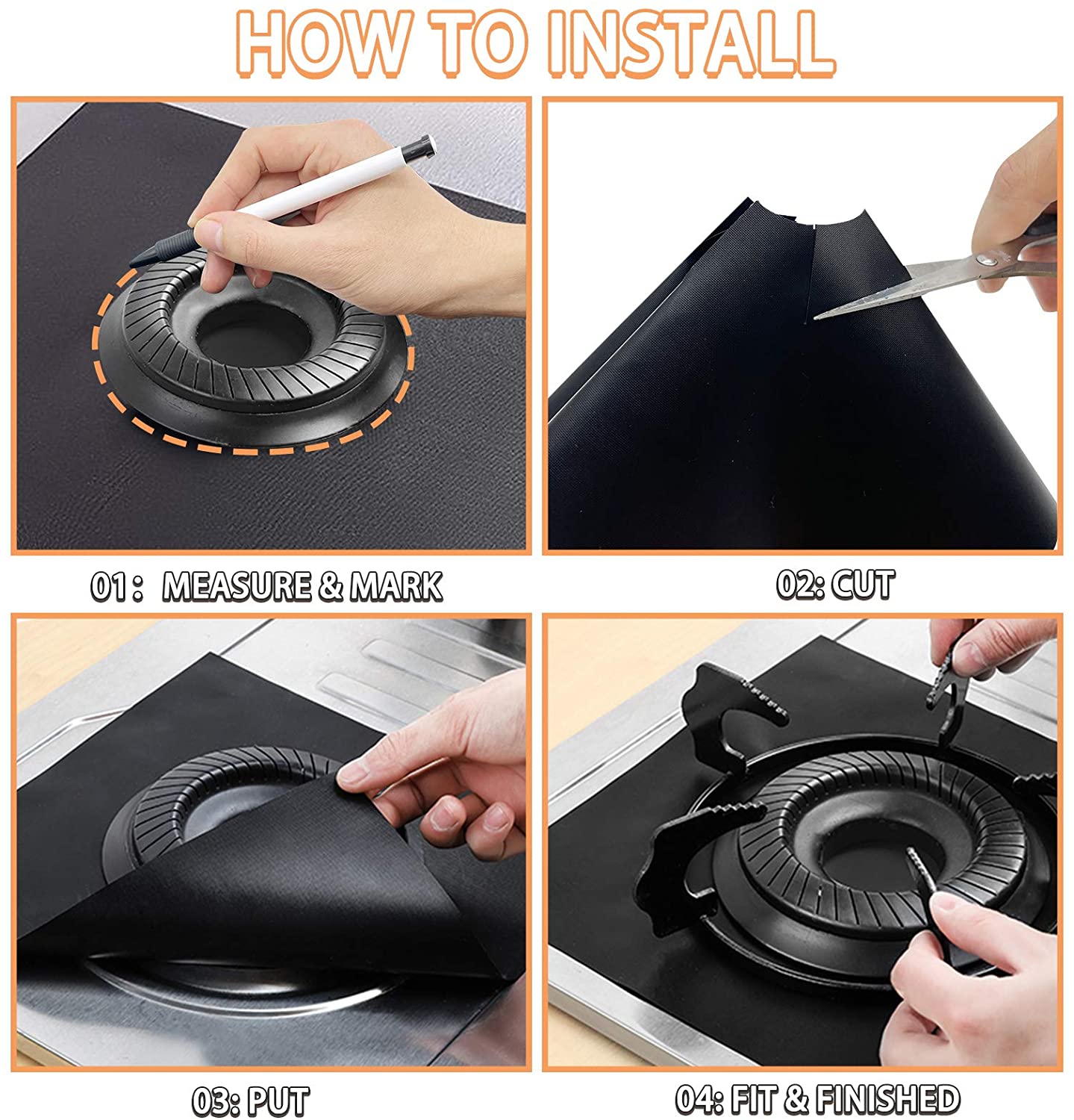 HOW TO INSTALL

01： MEASURE & MARK

02: CUT

03: PUT

04: FIT & FINISHED