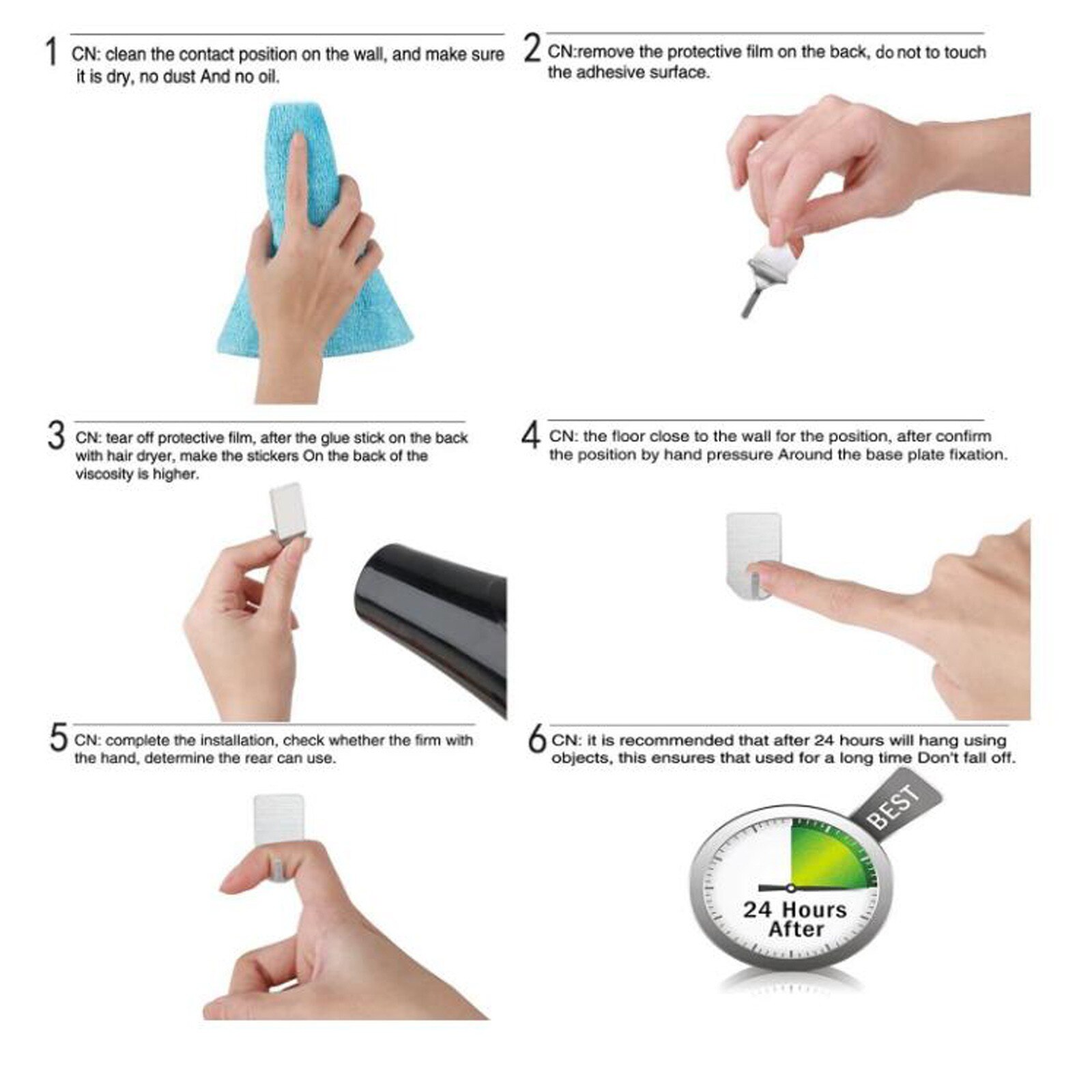 1 CN: clean the contact position on the wall, and make sure it is dry, no dust And no oil.

2 CN:remove the protective film on the back, do not to touch the adhesive surface.

3 CN: tear off protective film, after the glue stick on the back with hair dryer, make the stickers On the back of the viscosity is higher.

4 CN: the floor close to the wall for the position, after confirm the position by hand pressure Around the base plate fixation.

5 CN: complete the installation, check whether the firm with the hand, determine the rear can use.

6 CN: it is recommended that after 24 hours will hang using objects, this ensures that used for a long time Don't fall off.

BEST

24 Hours After