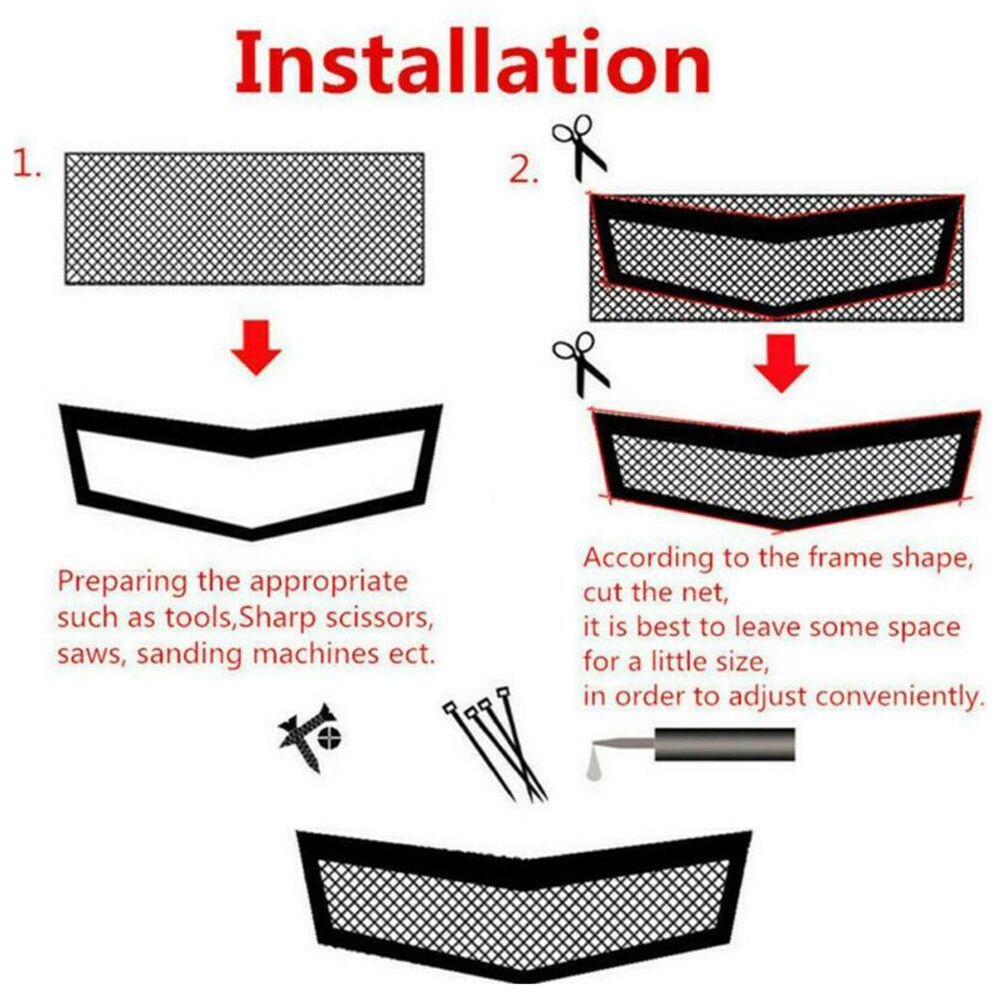 Installation

1.

Preparing the appropriate such as tools,Sharp scissors, saws, sanding machines ect.

2.

According to the frame shape, cut the net, it is best to leave some space for a little size, in order to adjust conveniently.