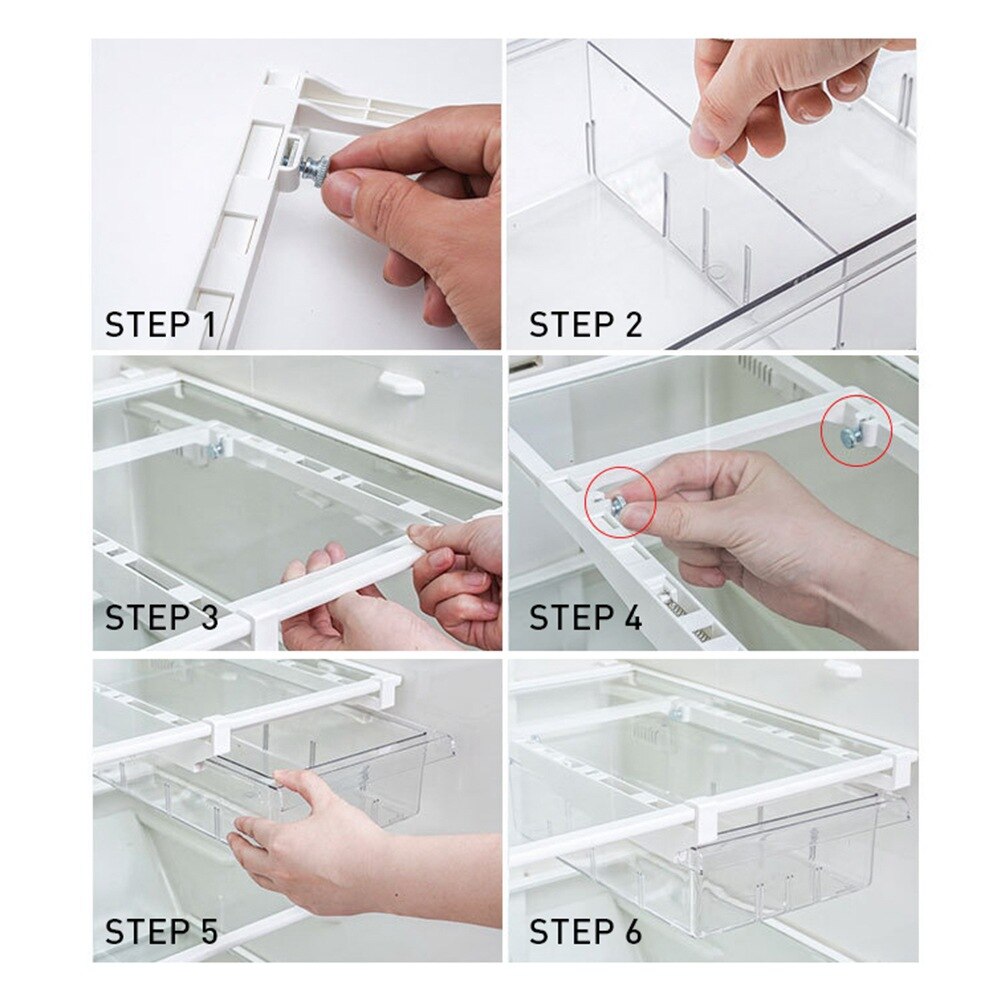 STEP 1

STEP 2

STEP 3

STEP 4

STEP 5

STEP 6