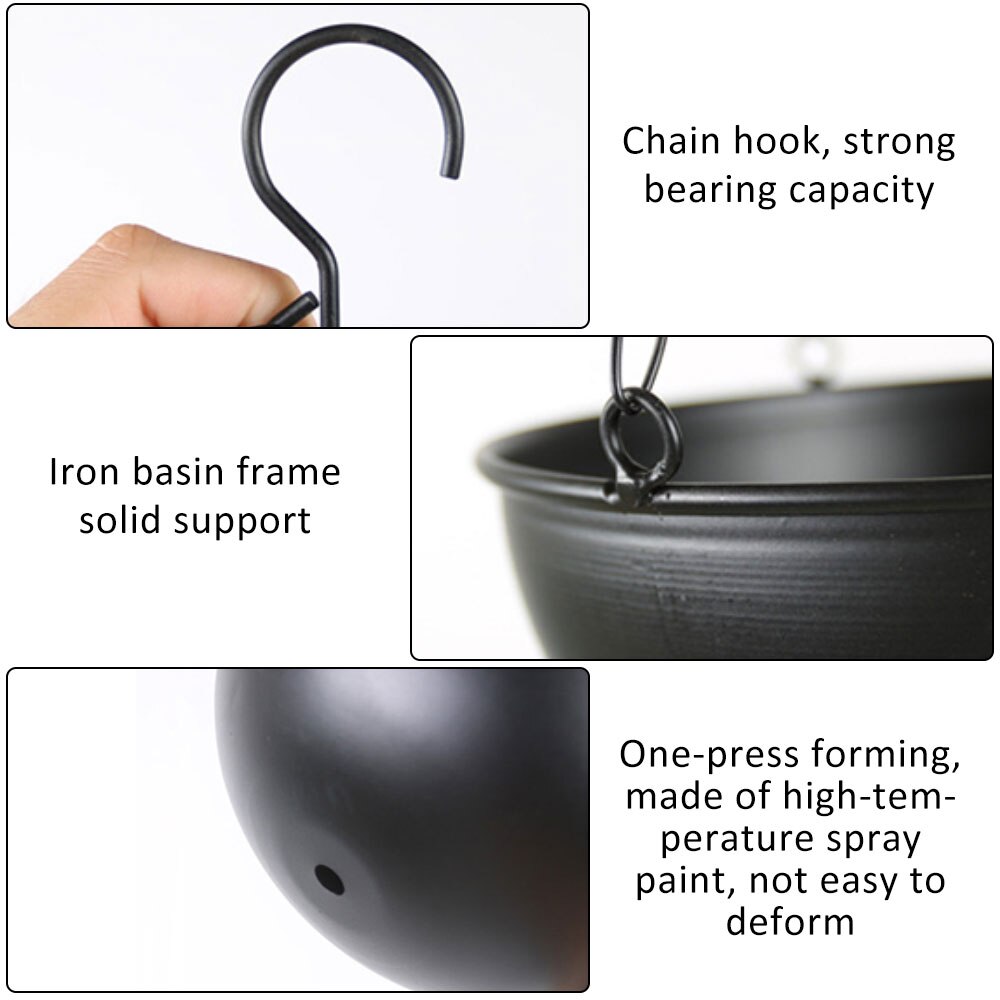 Chain hook, strong bearing capacity

Iron basin frame solid support

One-press forming, made of high-temperature spray paint, not easy to deform