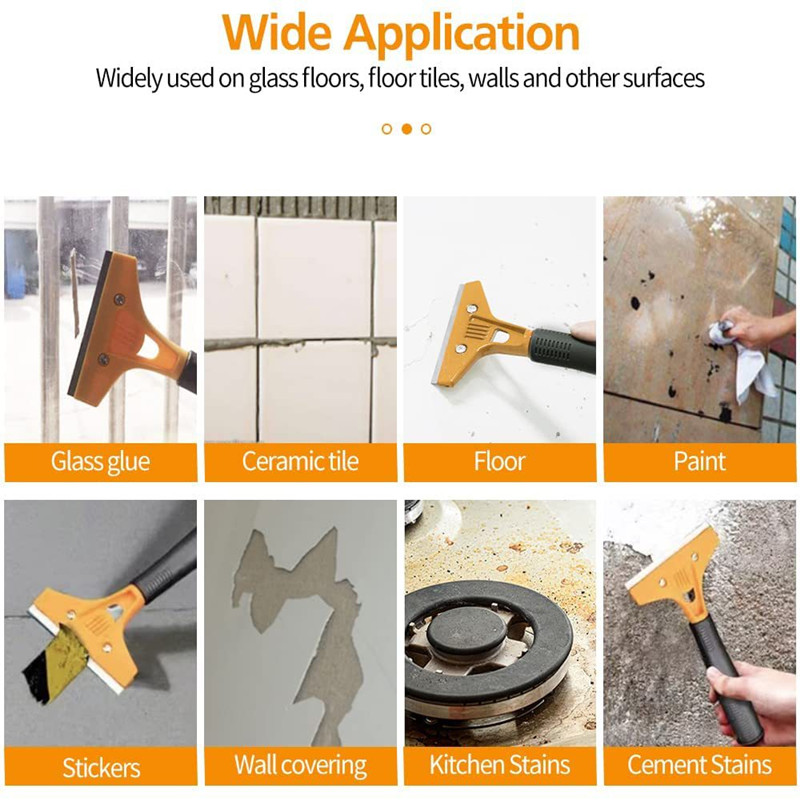 Wide Application

Widely used on glass floors, floor tiles, walls and other surfaces

Glass glue

Ceramic tile

Floor

Paint

Stickers

Wall covering

Kitchen Stains

Cement Stains