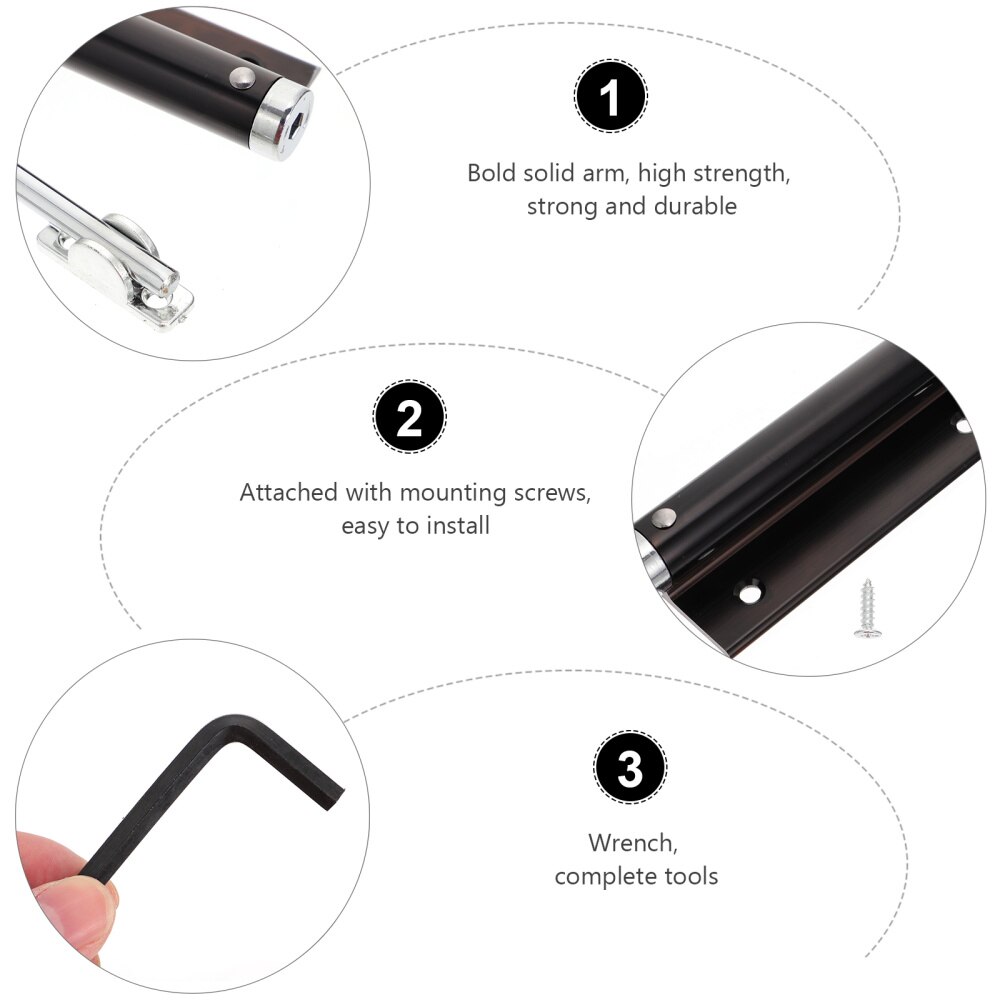 1

Bold solid arm, high strength, strong and durable

2

Attached with mounting screws, easy to install

3

Wrench, complete tools