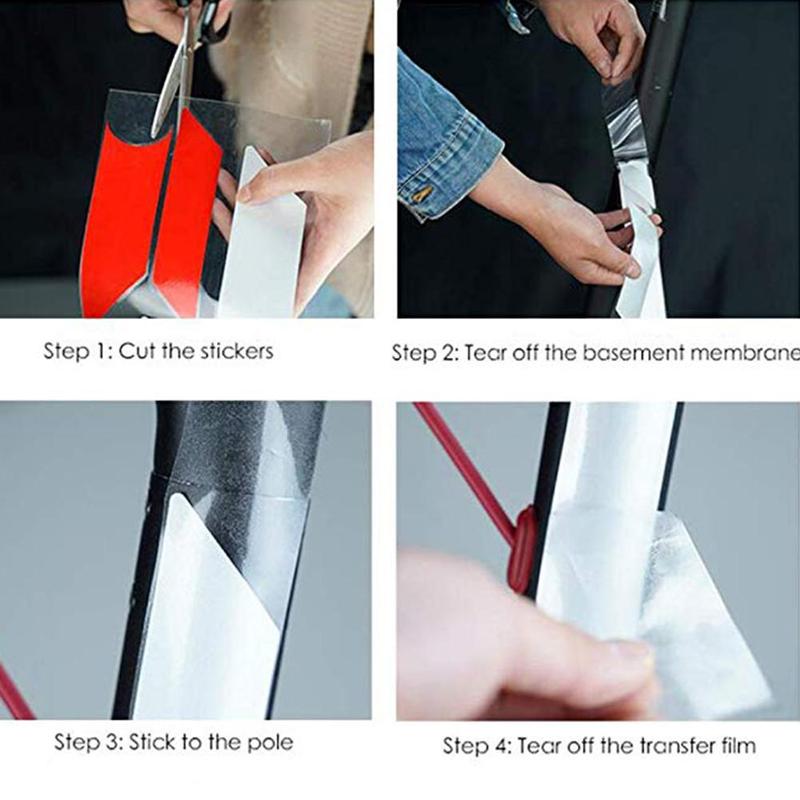 Step 1: Cut the stickers

Step 2: Tear off the basement membrane

Step 3: Stick to the pole

Step 4: Tear off the transfer film