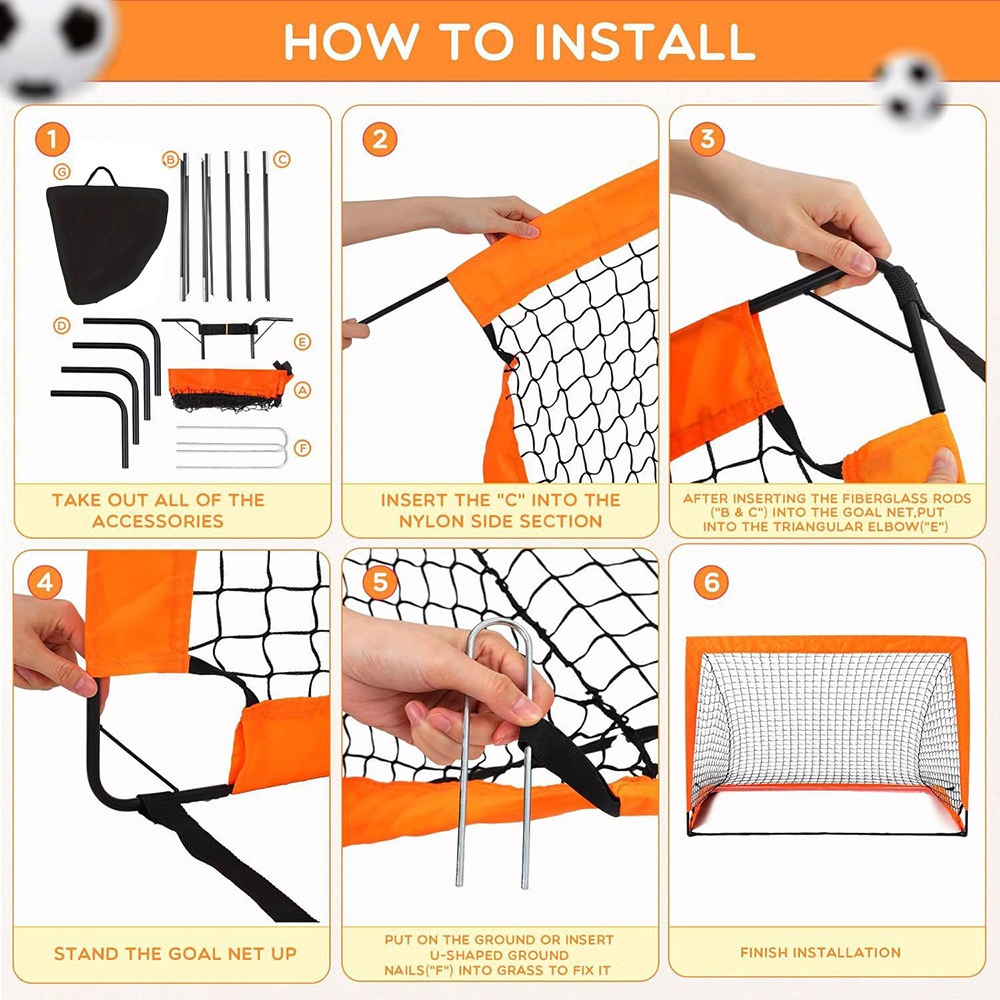 HOW TO INSTALL

1

G

B

C

D

E

A

F

TAKE OUT ALL OF THE ACCESSORIES

2

INSERT THE "C" INTO THE NYLON SIDE SECTION

3

AFTER INSERTING THE FIBERGLASS RODS ("B & C") INTO THE GOAL NET,PUT INTO THE TRIANGULAR ELBOW("E")

4

STAND THE GOAL NET UP

5

PUT ON THE GROUND OR INSERT U-SHAPED GROUND NAILS("F") INTO GRASS TO FIX IT

6

FINISH INSTALLATION